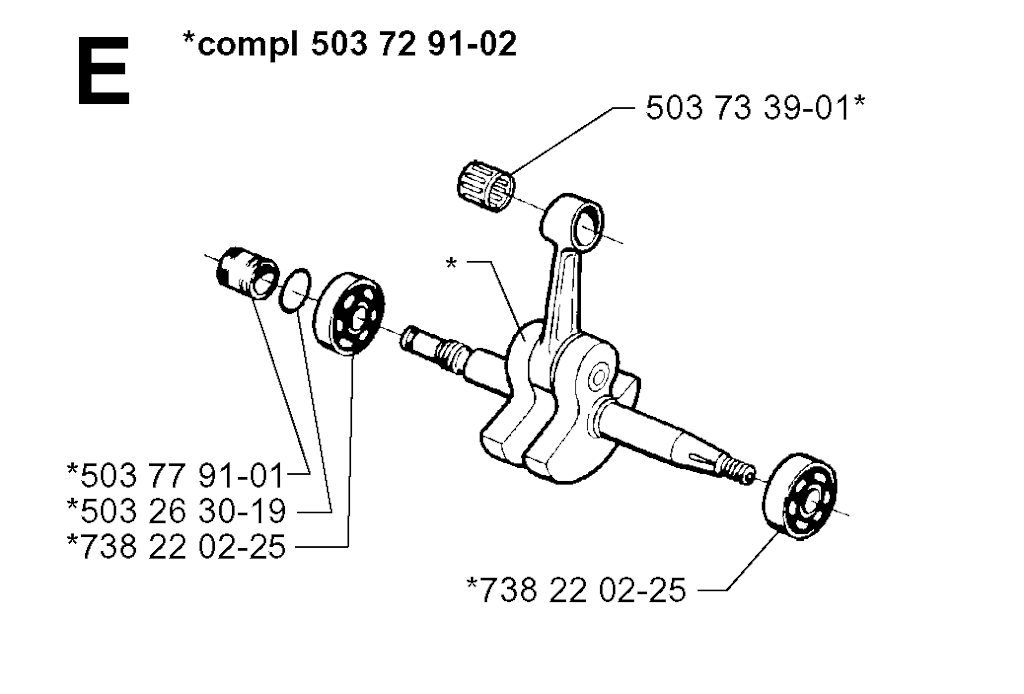 E

*compl 503 72 91-02

503 73 39-01*

*

*503 77 91-01
*503 26 30-19
*738 22 02-25

*738 22 02-25