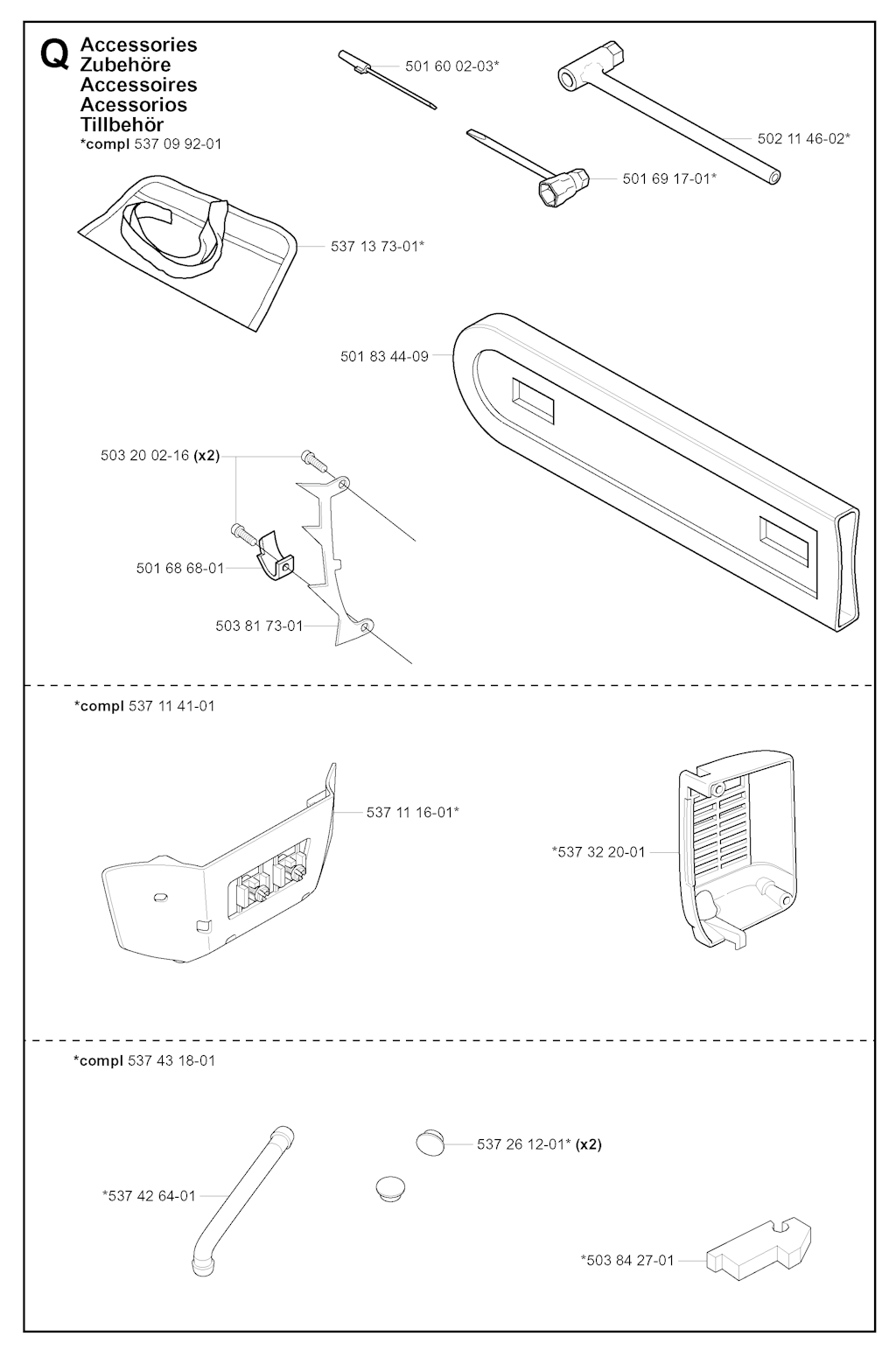 Q Accessories
Zubehöre
Accessoires
Acessorios
Tillbehör
*compl 537 09 92-01

501 60 02-03*

502 11 46-02*

501 69 17-01*

537 13 73-01*

501 83 44-09

503 20 02-16 (x2)

501 68 68-01

503 81 73-01

*compl 537 11 41-01

537 11 16-01*

*537 32 20-01

*compl 537 43 18-01

537 26 12-01* (x2)

*537 42 64-01

*503 84 27-01