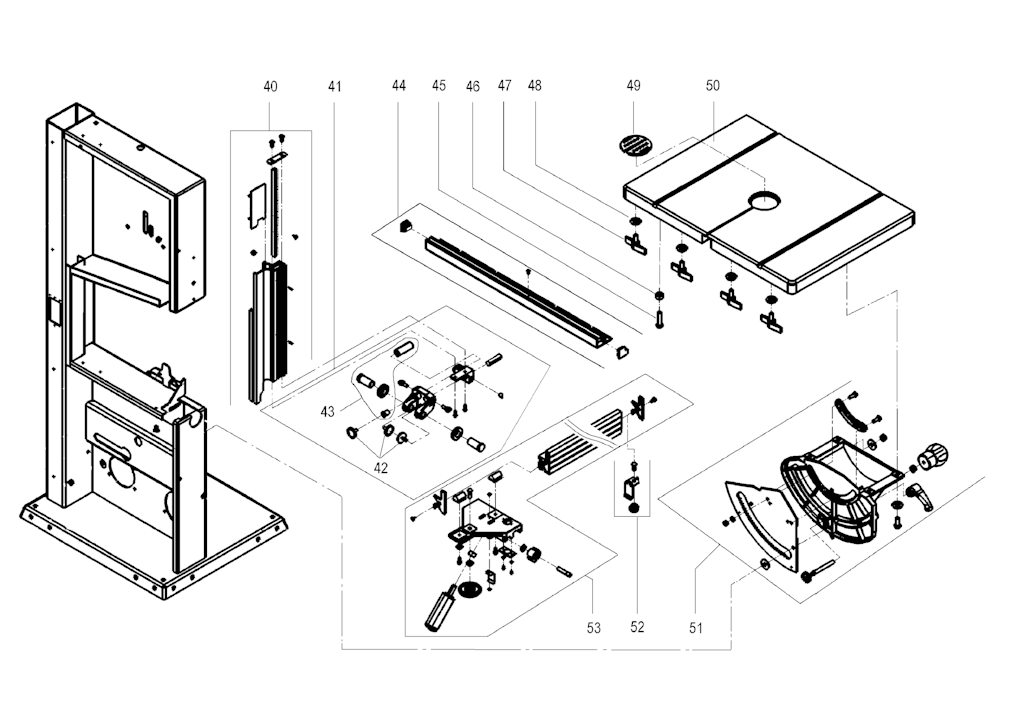 40
41
44
45
46
47
48
49
50
43
42
53
52
51