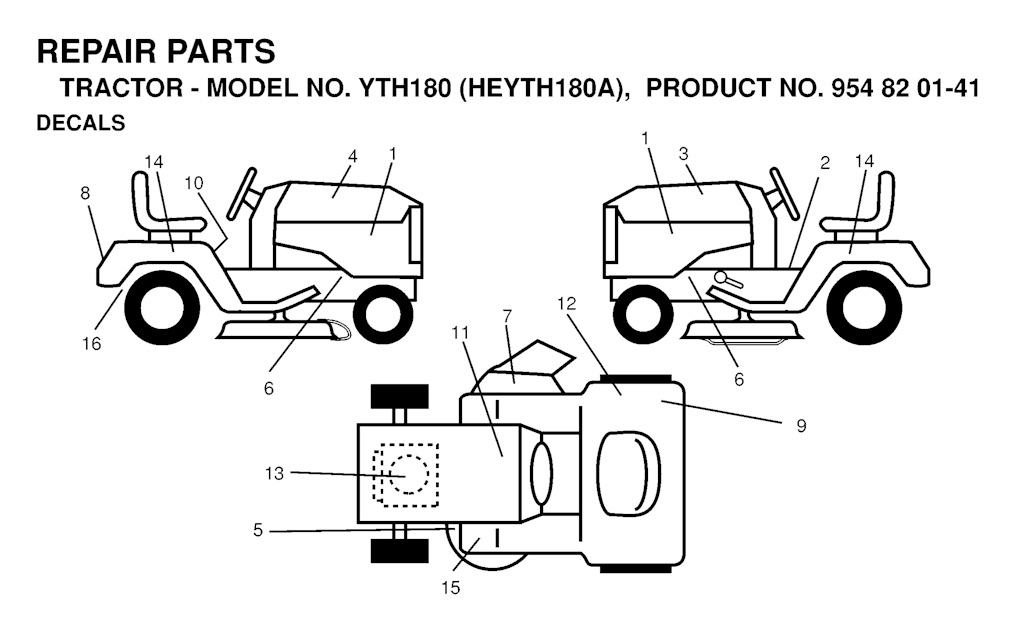 REPAIR PARTS
TRACTOR - MODEL NO. YTH180 (HEYTH180A), PRODUCT NO. 954 82 01-41
DECALS

14
4
1
8
10
16
6

1
3
2
14
6

7
12
11
9
13
5
15