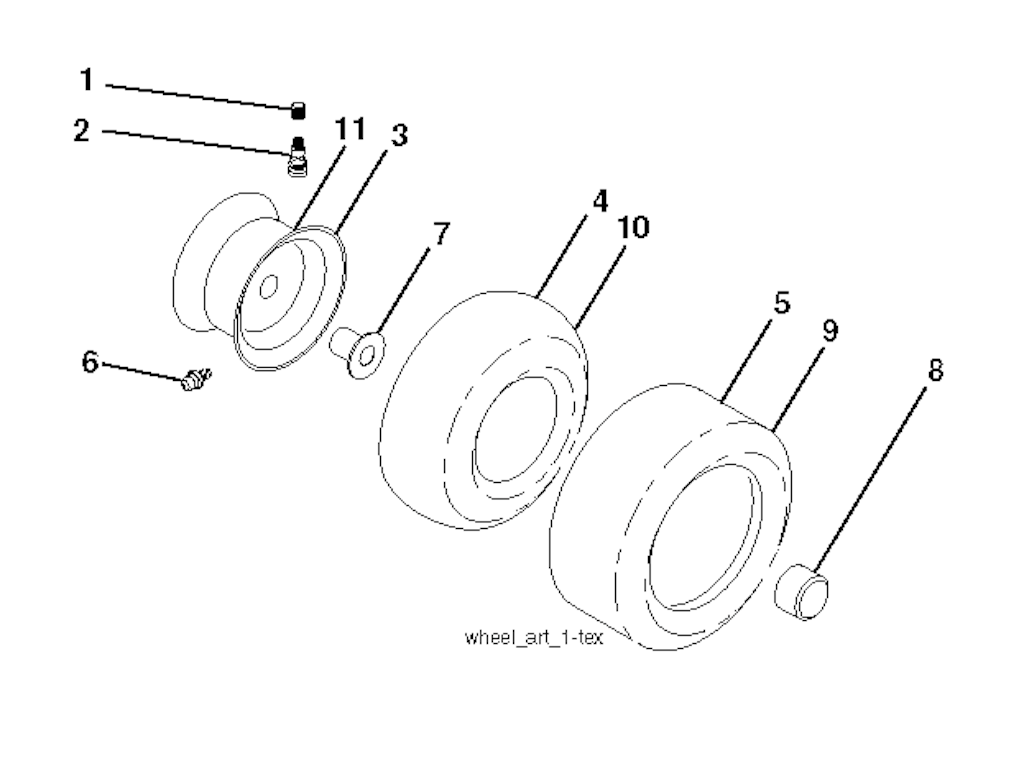 1
2
11
3
7
4
10
5
9
8
6
wheel_art_1-tex