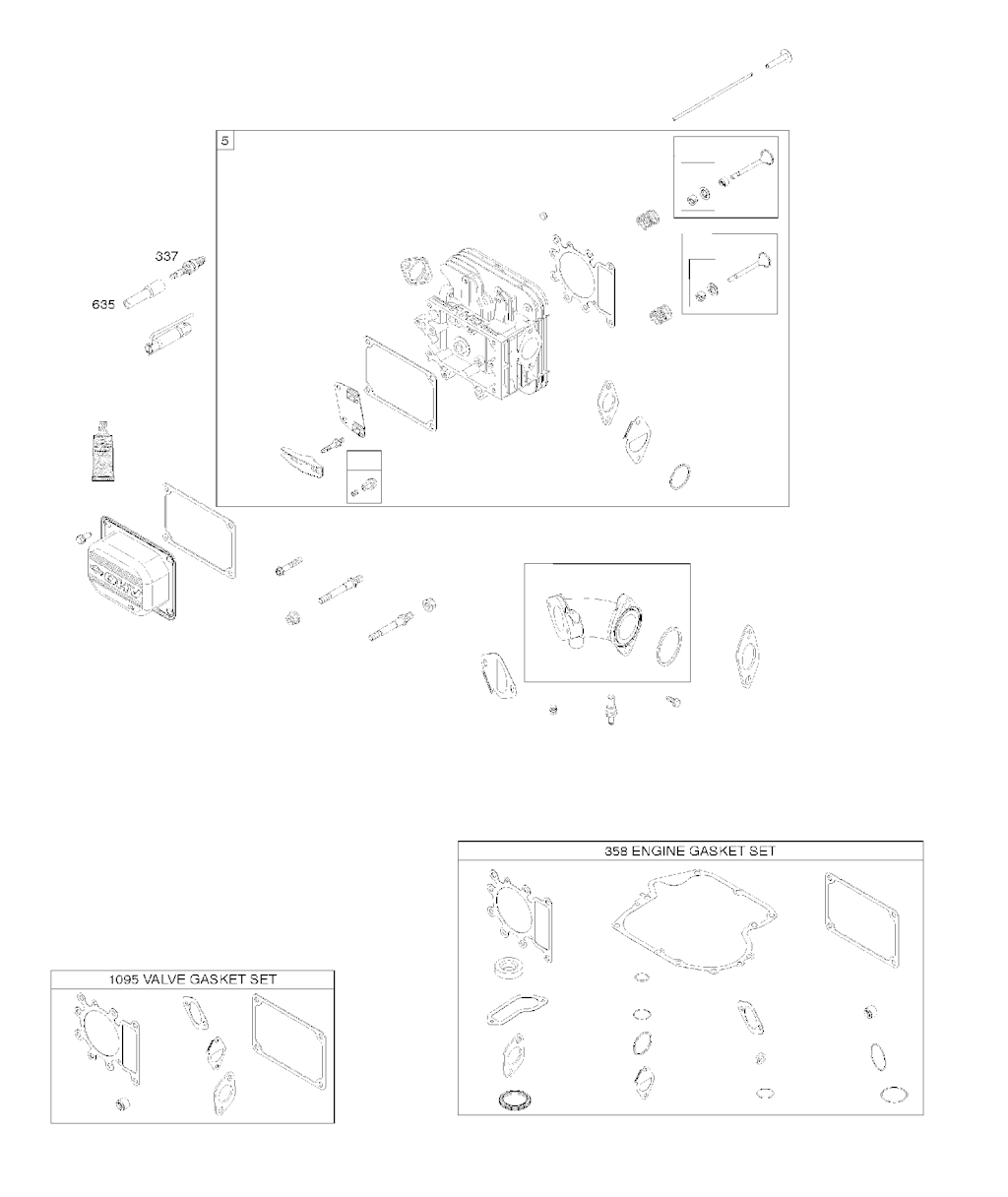 5

337

635

358 ENGINE GASKET SET

1095 VALVE GASKET SET