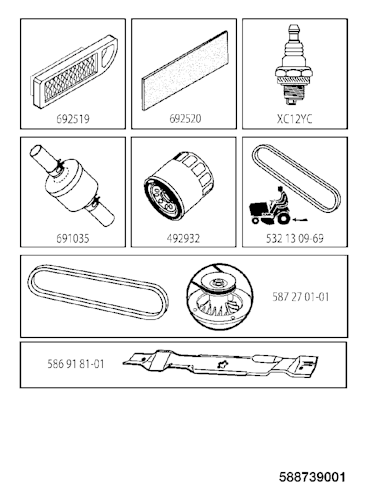 692519

692520

XC12YC

691035

492932

532 13 09-69

587 27 01-01

586 91 81-01

588739001