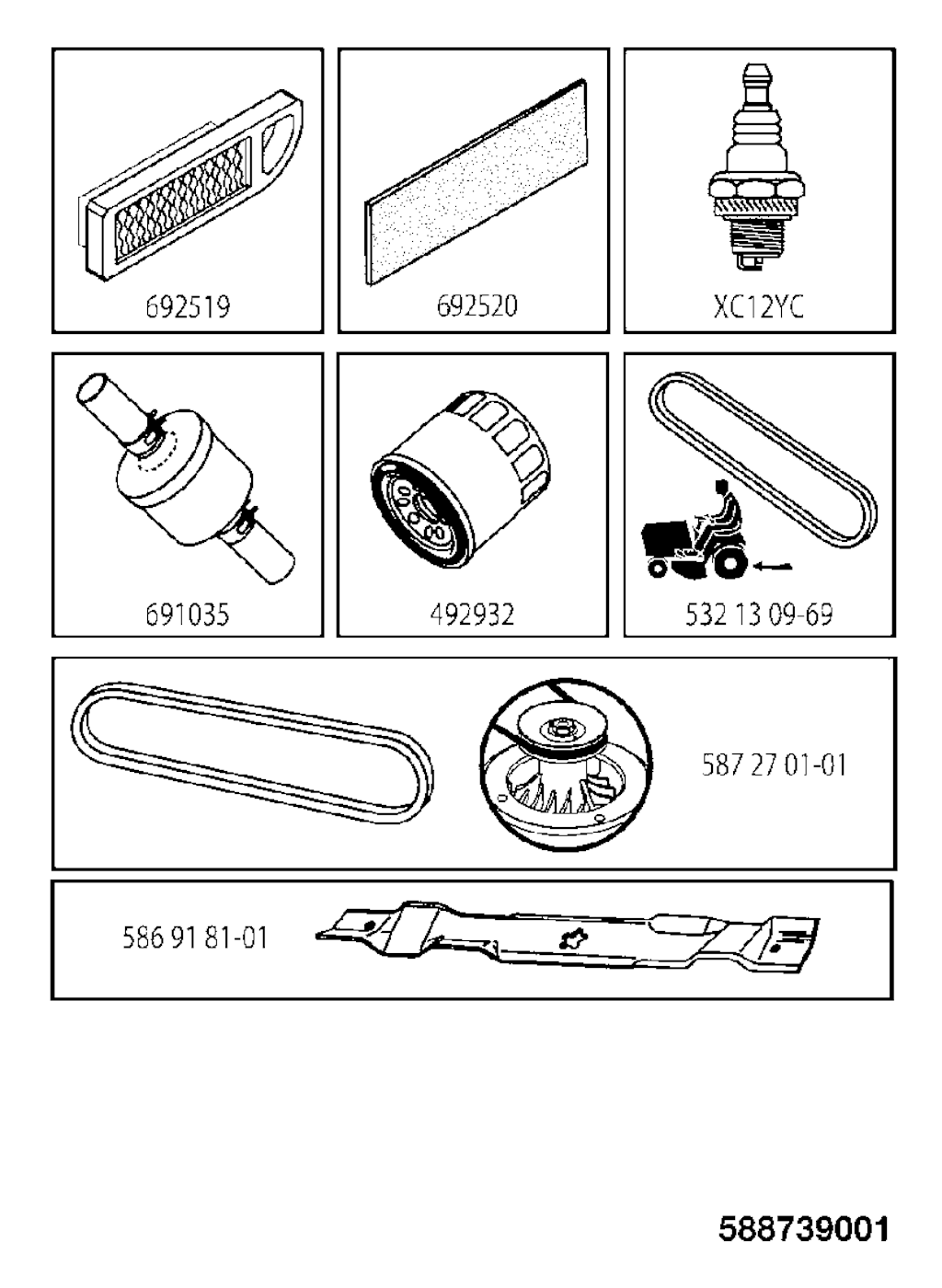 692519

692520

XC12YC

691035

492932

532 13 09-69

587 27 01-01

586 91 81-01

588739001