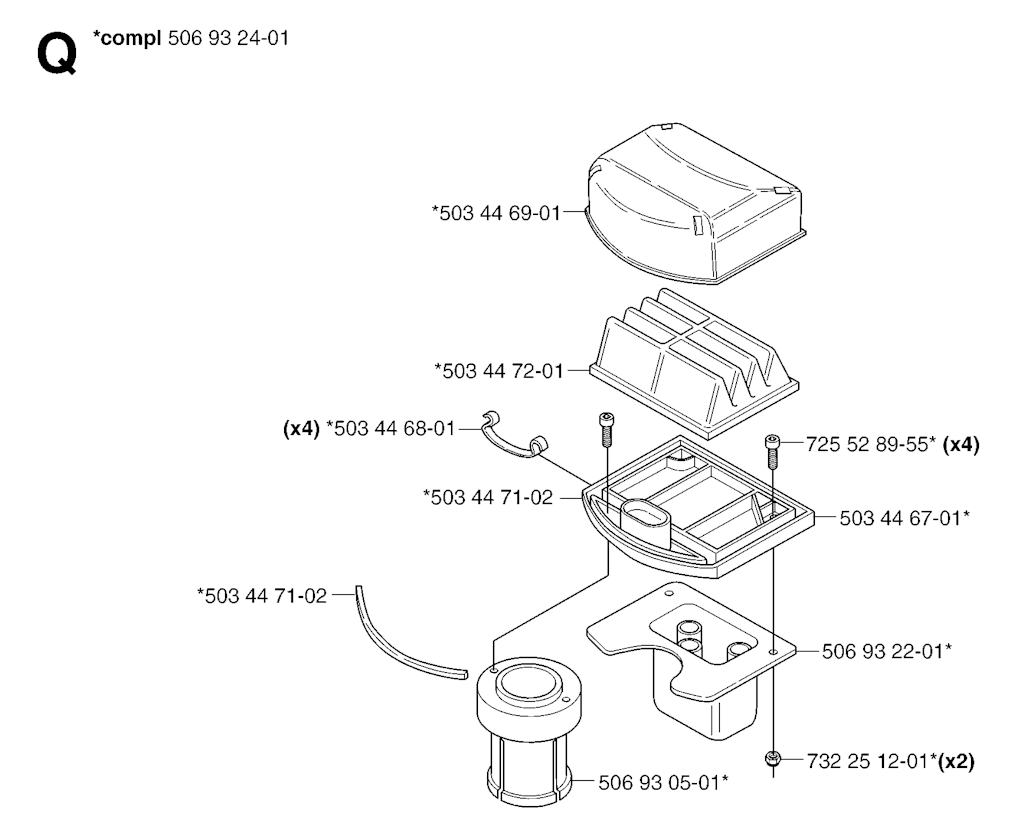 Q *compl 506 93 24-01

*503 44 69-01

*503 44 72-01

(x4) *503 44 68-01

725 52 89-55* (x4)

*503 44 71-02

503 44 67-01*

*503 44 71-02

506 93 22-01*

732 25 12-01*(x2)

506 93 05-01*