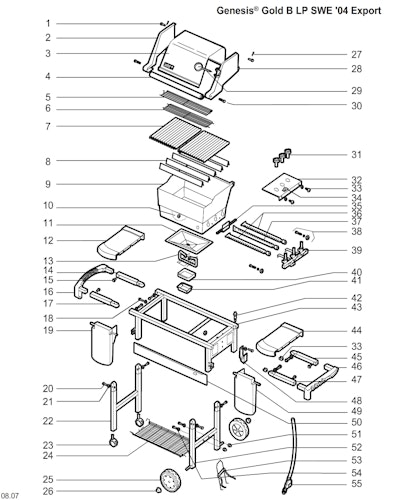 Genesis® Gold B LP SWE '04 Export

1
2
3
4
5
6
7
8
9
10
11
12
13
14
15
16
17
18
19
20
21
22
23
24
25
26
27
28
29
30
31
32
33
34
35
36
37
38
39
40
41
42
43
44
33
45
46
47
48
49
50
51
52
53
54
55

08.07