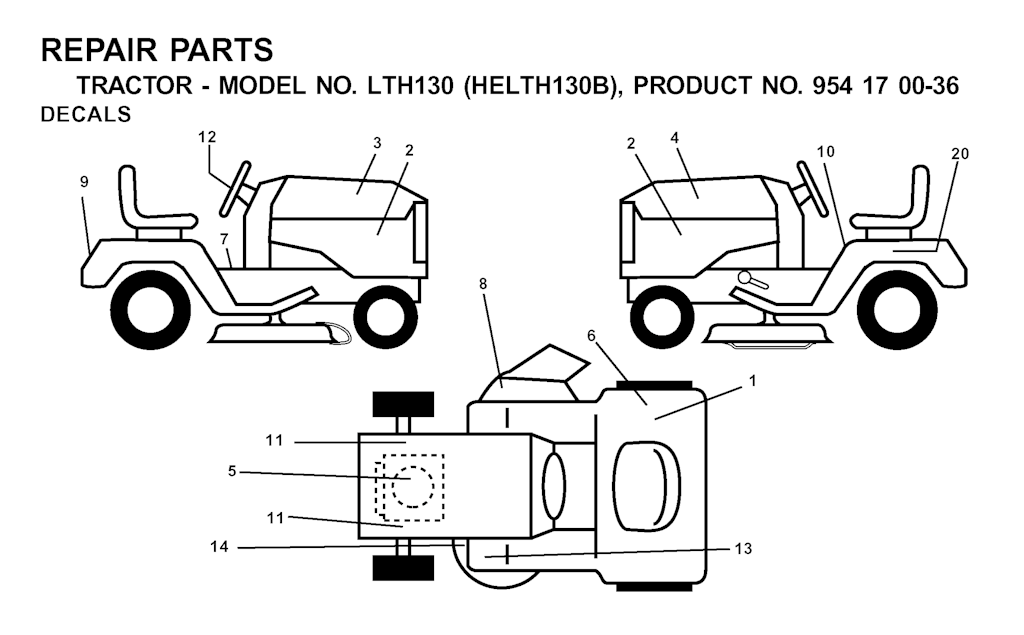 REPAIR PARTS
TRACTOR - MODEL NO. LTH130 (HELTH130B), PRODUCT NO. 954 17 00-36
DECALS

12
3
2
9
7
2
4
10
20
8
6
1
11
5
11
14
13