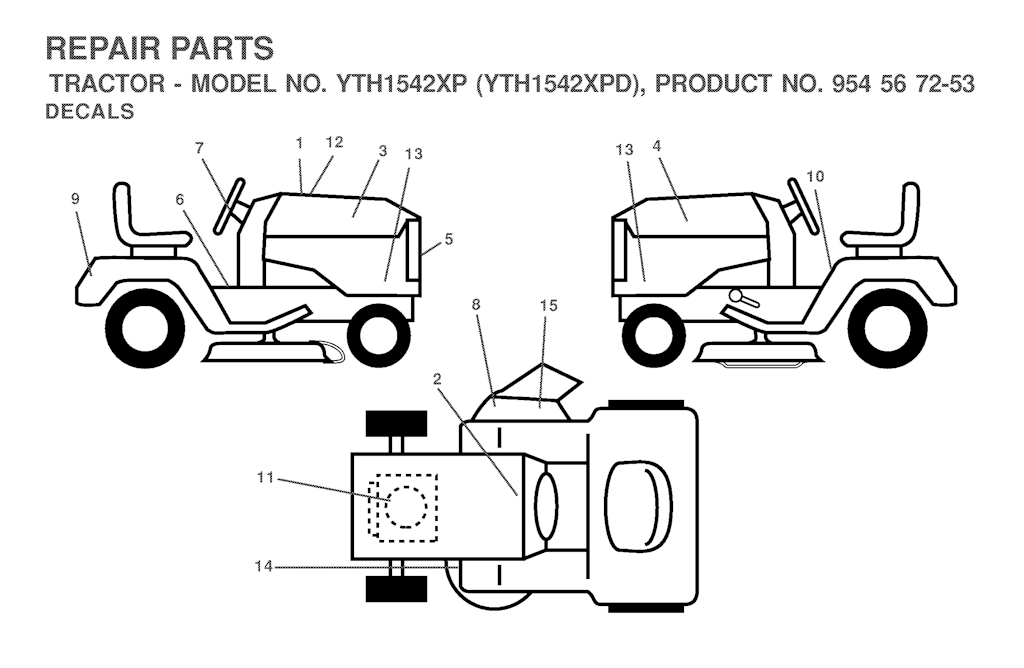 REPAIR PARTS
TRACTOR - MODEL NO. YTH1542XP (YTH1542XPD), PRODUCT NO. 954 56 72-53
DECALS

7
1
12
3
13
9
6
5
13
4
10
8
15
2
11
14