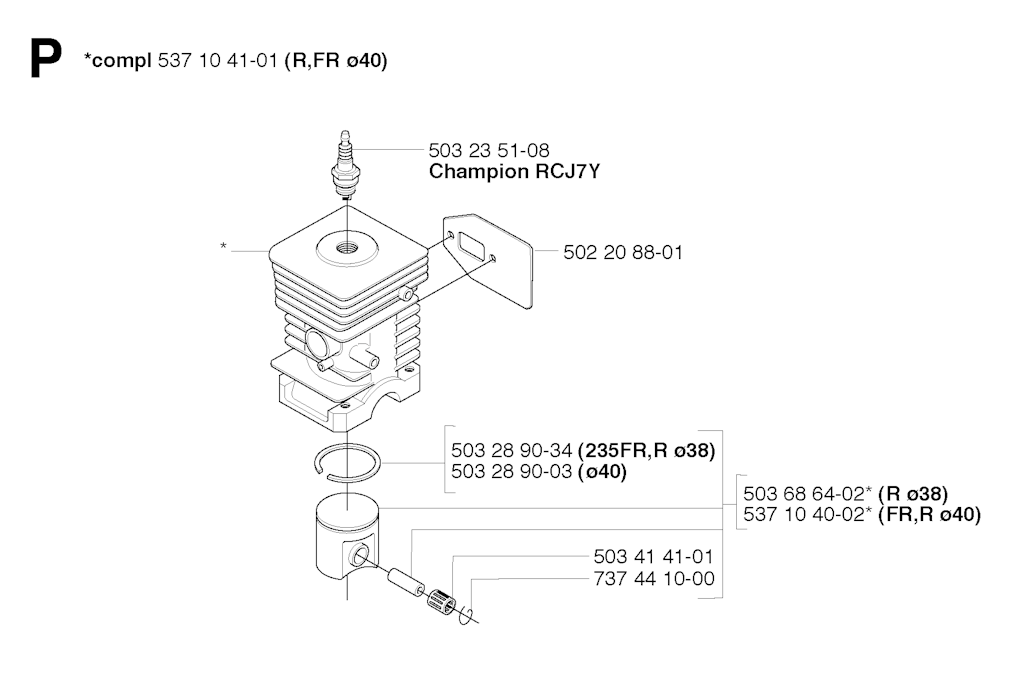 P *compl 537 10 41-01 (R,FR ø40)

503 23 51-08
Champion RCJ7Y

*

502 20 88-01

503 28 90-34 (235FR,R ø38)
503 28 90-03 (ø40)

503 68 64-02* (R ø38)
537 10 40-02* (FR,R ø40)

503 41 41-01
737 44 10-00