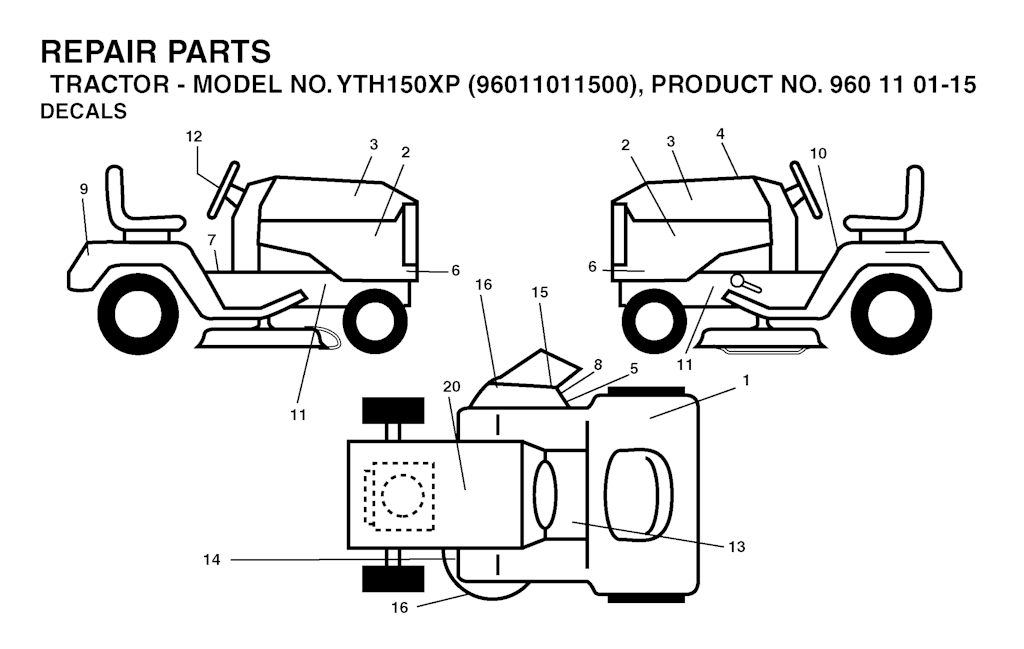 REPAIR PARTS
TRACTOR - MODEL NO. YTH150XP (96011011500), PRODUCT NO. 960 11 01-15
DECALS

12
3
2
9
7
6
11
2
3
4
10
6
11
16
15
8
5
1
20
13
14
16