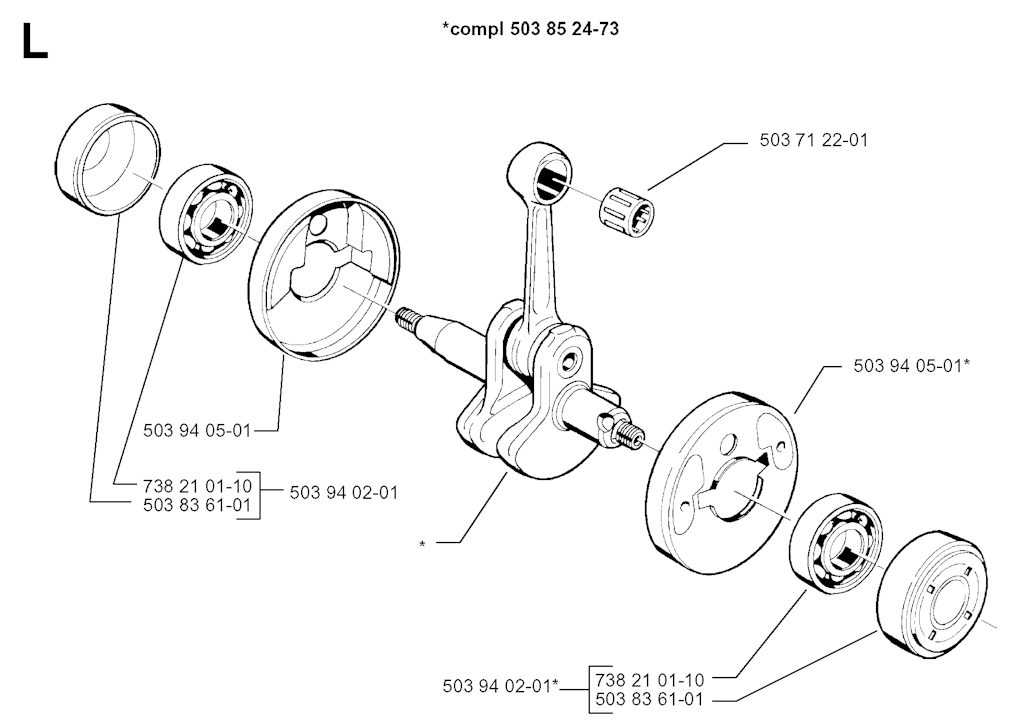 L

*compl 503 85 24-73

503 71 22-01

503 94 05-01*

503 94 05-01

738 21 01-10
503 83 61-01
503 94 02-01

*

503 94 02-01*
738 21 01-10
503 83 61-01