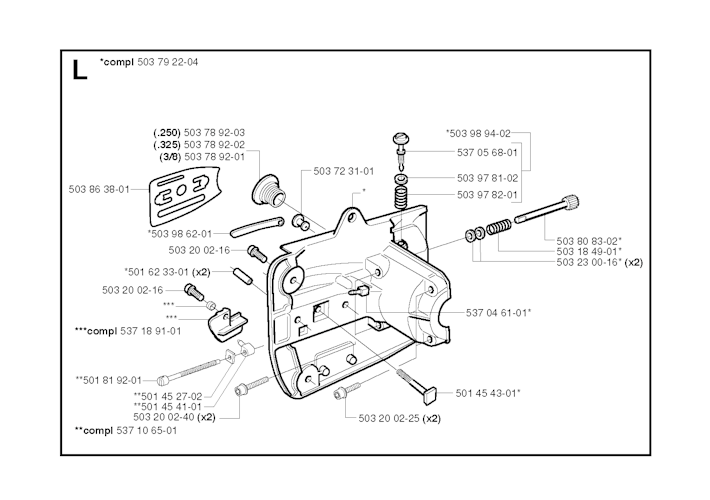 L *compl 503 79 22-04

(.250) 503 78 92-03
(.325) 503 78 92-02
(3/8) 503 78 92-01
503 86 38-01
*503 98 62-01
503 20 02-16
*501 62 33-01 (x2)
503 20 02-16
***
***
***compl 537 18 91-01
**501 81 92-01
**501 45 27-02
**501 45 41-01
503 20 02-40 (x2)
**compl 537 10 65-01
503 72 31-01
*
*503 98 94-02
537 05 68-01
503 97 81-02
503 97 82-01
503 80 83-02*
503 18 49-01*
503 23 00-16* (x2)
537 04 61-01*
501 45 43-01*
503 20 02-25 (x2)