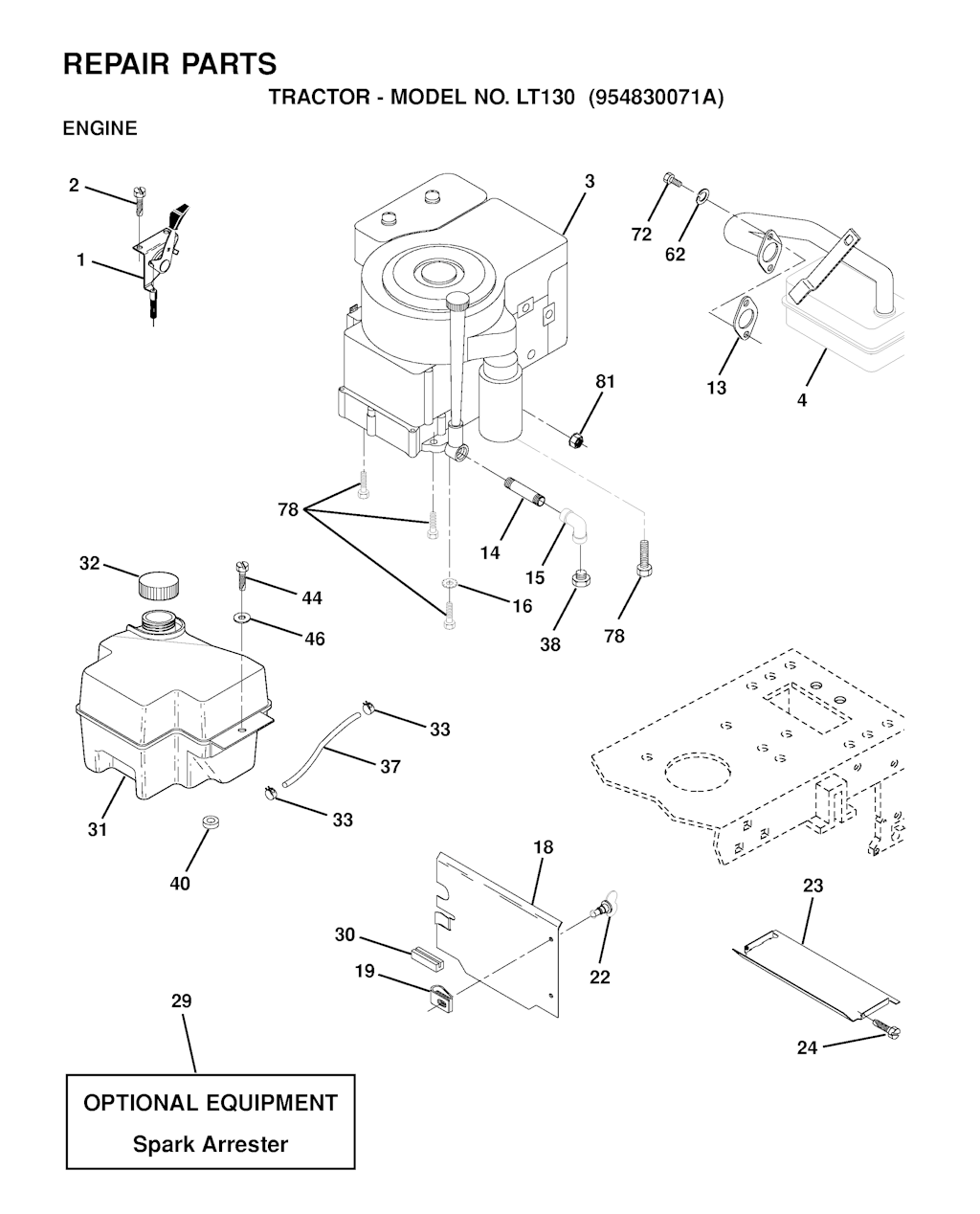 REPAIR PARTS

TRACTOR - MODEL NO. LT130 (954830071A)

ENGINE

2

1

3

72

62

13

4

81

78

14

15

16

38

78

32

44

46

33

37

33

31

40

18

30

19

22

23

24

29

OPTIONAL EQUIPMENT

Spark Arrester