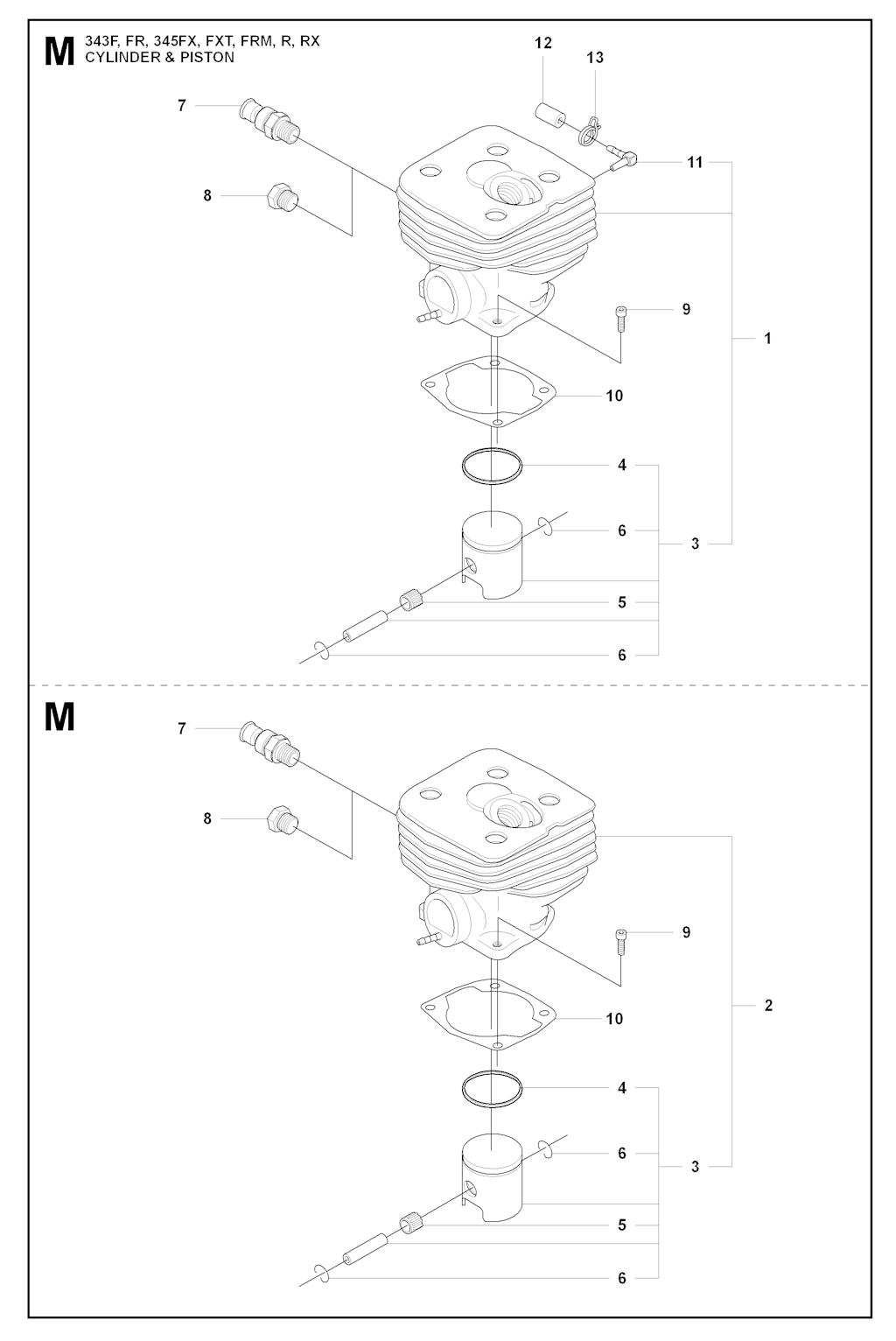 M
343F, FR, 345FX, FXT, FRM, R, RX
CYLINDER & PISTON

12
13
7
11
8
9
1
10
4
6
3
5
6

M
7
8
9
2
10
4
6
3
5
6