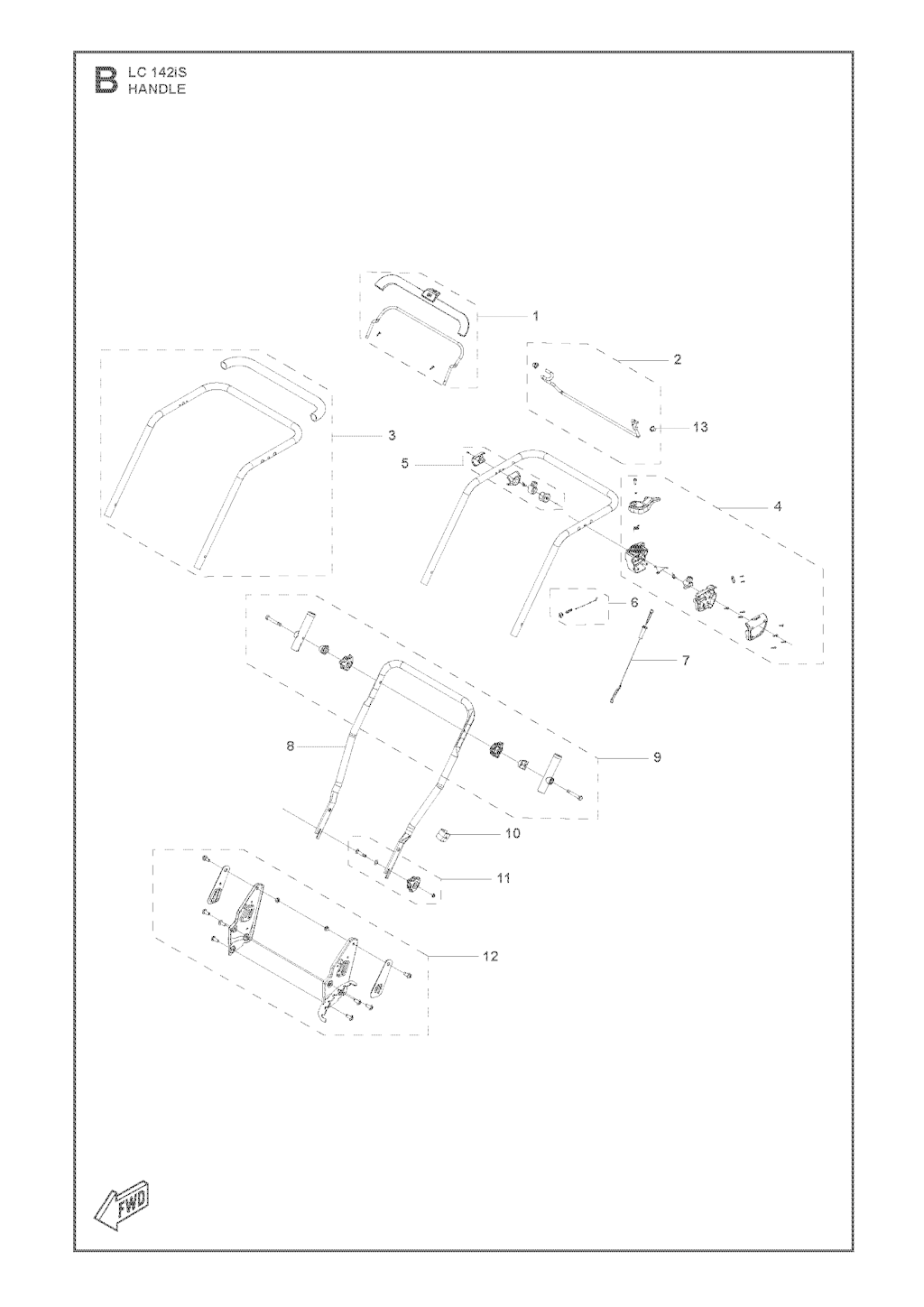 B LC 142iS
HANDLE

1
2
13
3
5
4
6
7
8
9
10
11
12

FWD