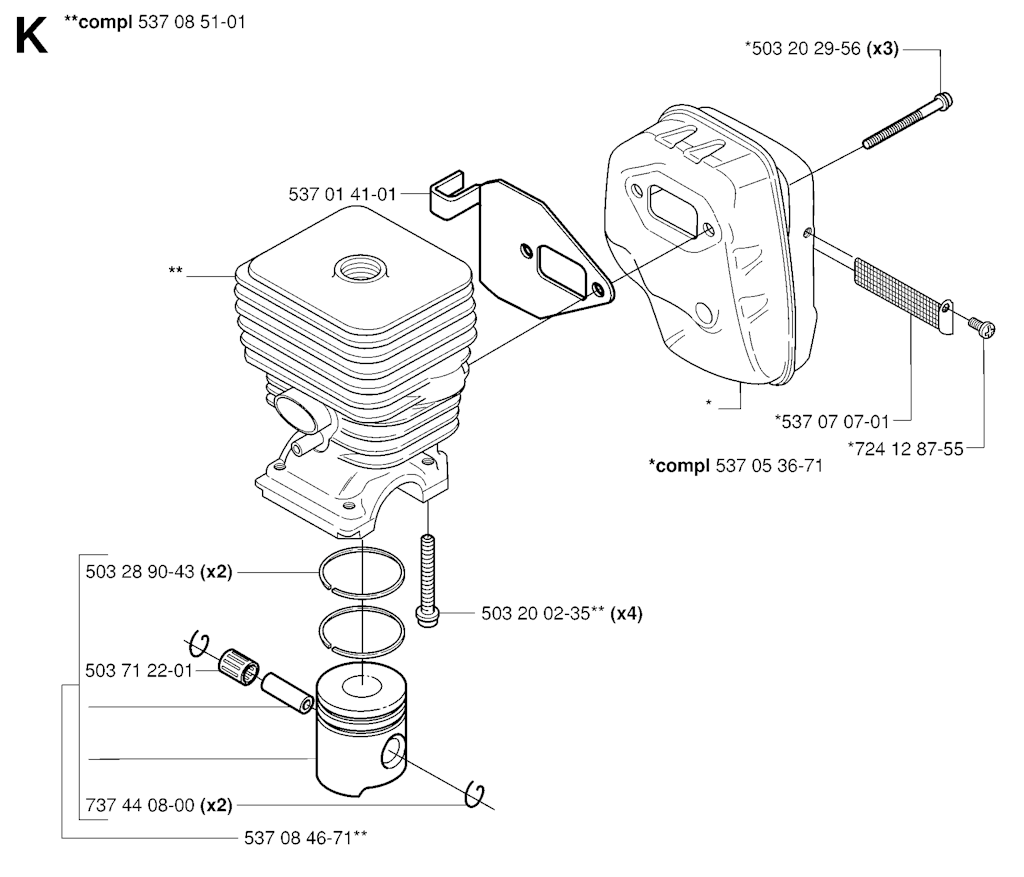 K **compl 537 08 51-01

*503 20 29-56 (x3)

537 01 41-01

**

*

*537 07 07-01

*724 12 87-55

*compl 537 05 36-71

503 28 90-43 (x2)

503 20 02-35** (x4)

503 71 22-01

737 44 08-00 (x2)

537 08 46-71**