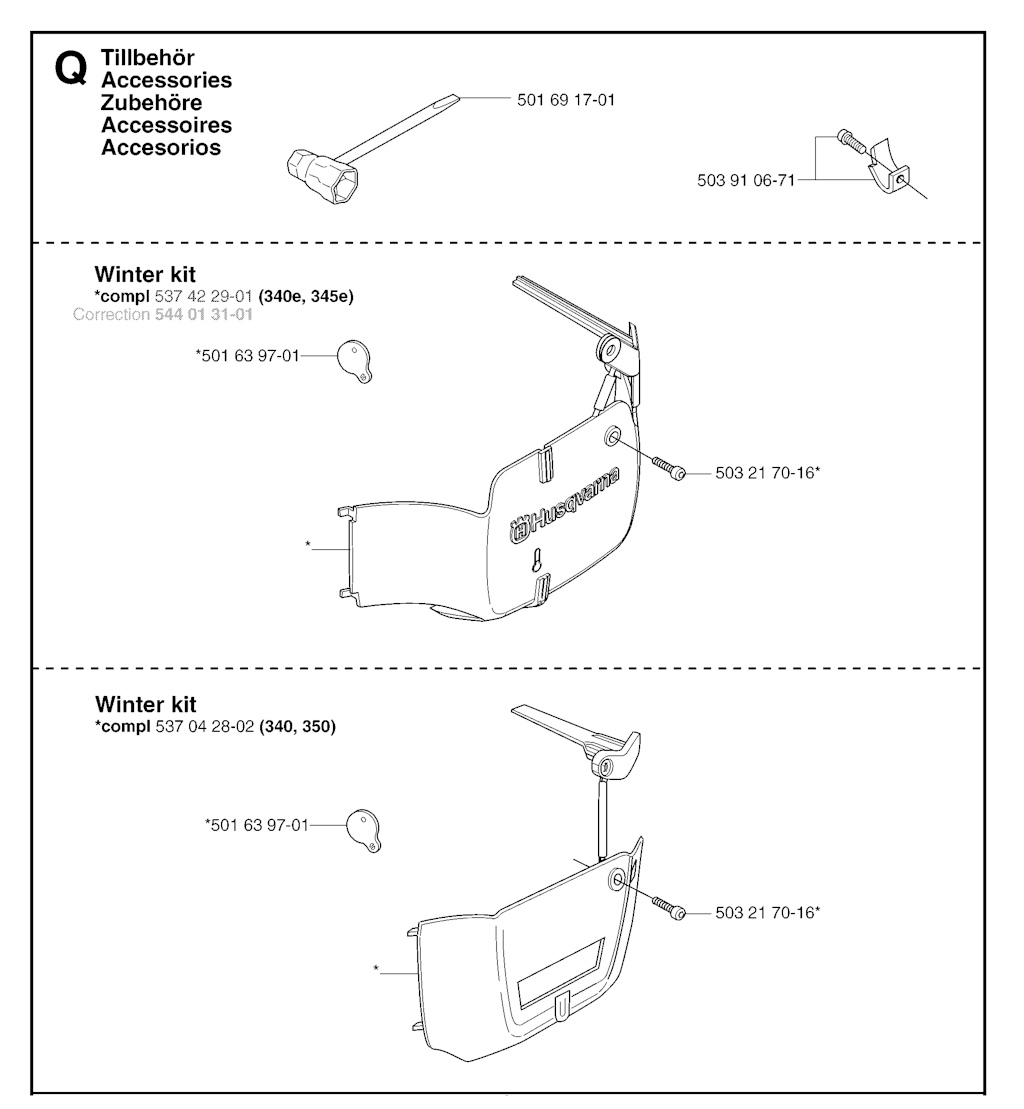 Q Tillbehör
Accessories
Zubehöre
Accessoires
Accesorios

501 69 17-01

503 91 06-71

Winter kit
*compl 537 42 29-01 (340e, 345e)
Correction 544 01 31-01

*501 63 97-01

503 21 70-16*

Husqvarna

*

Winter kit
*compl 537 04 28-02 (340, 350)

*501 63 97-01

503 21 70-16*

*