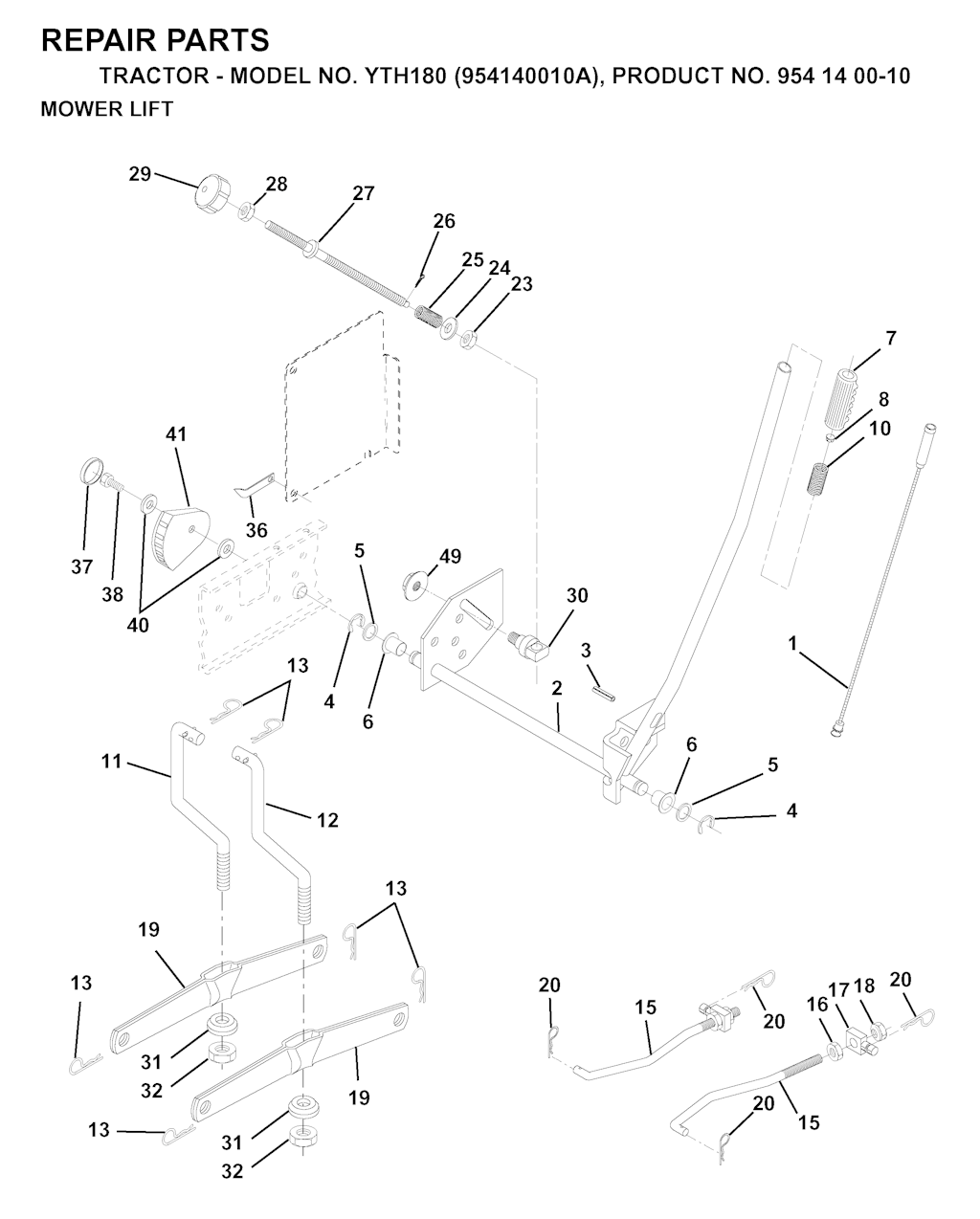 REPAIR PARTS

TRACTOR - MODEL NO. YTH180 (954140010A), PRODUCT NO. 954 14 00-10

MOWER LIFT

29
28
27
26
25
24
23
7
8
10
41
36
37
38
40
5
49
30
3
1
4
6
2
13
11
12
6
5
4
13
19
13
31
32
19
13
31
32
20
15
20
16
17
18
20
20
15