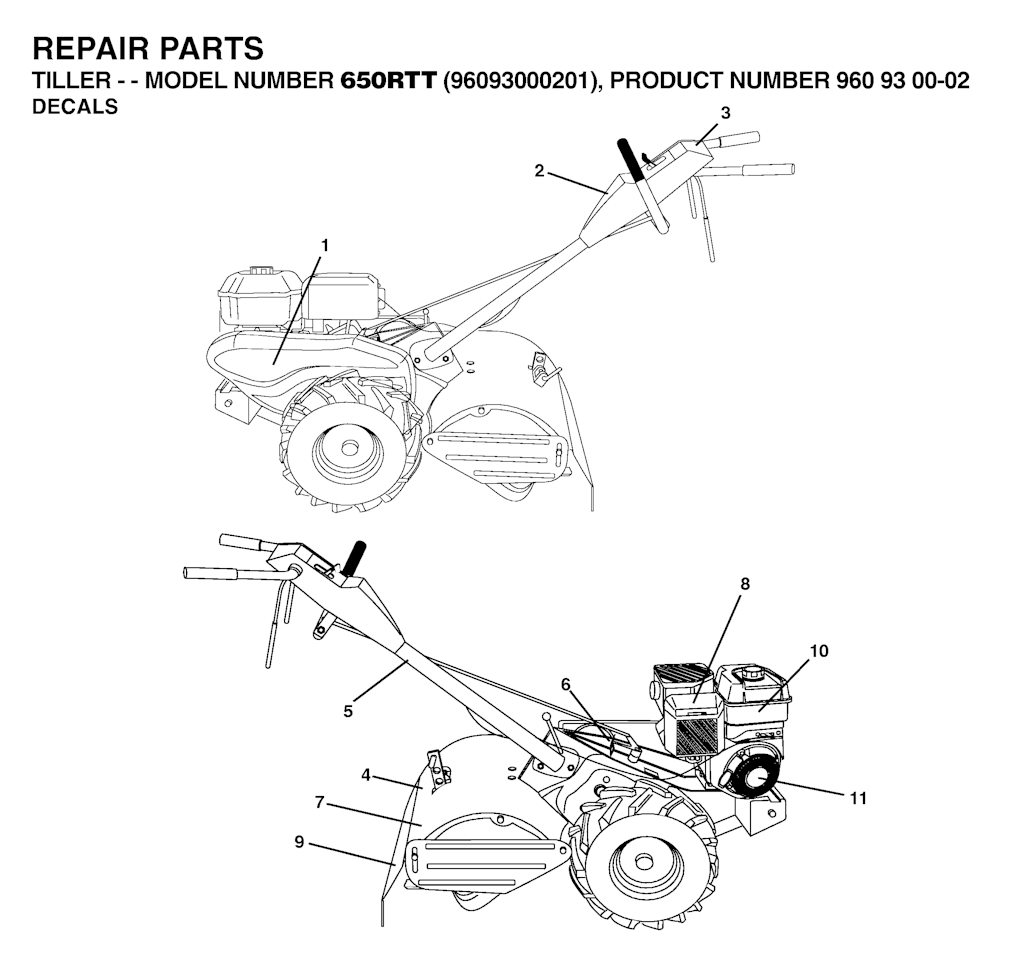 REPAIR PARTS
TILLER - - MODEL NUMBER 650RTT (96093000201), PRODUCT NUMBER 960 93 00-02
DECALS

3
2
1

8
10
6
5
4
11
7
9