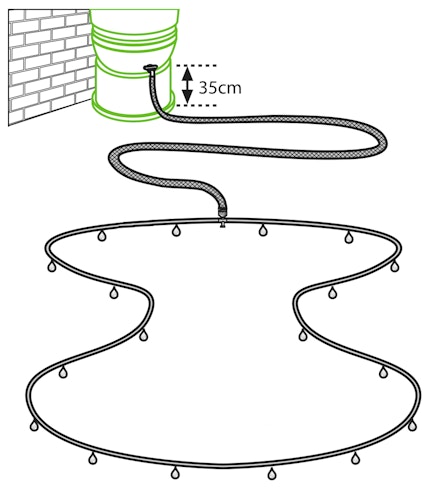 35cm