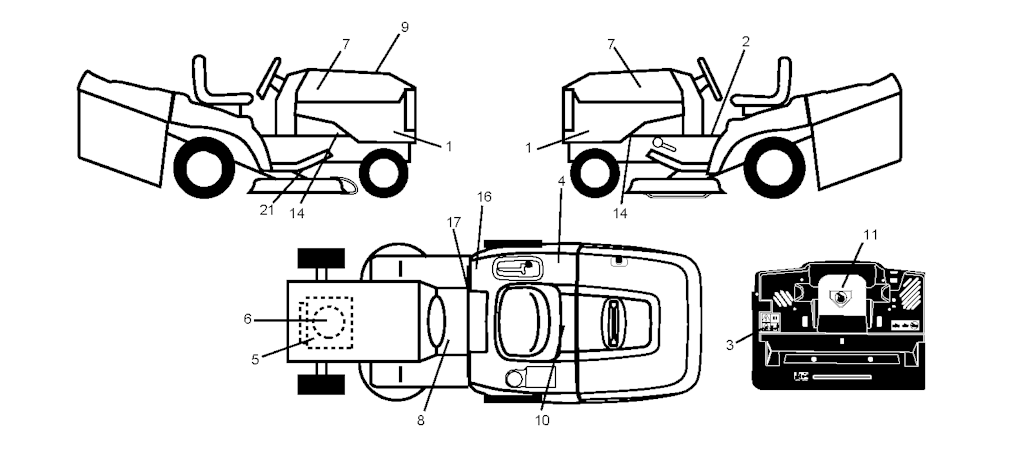 7
9
1
21
14
7
2
1
14
16
17
4
6
5
8
10
11
3