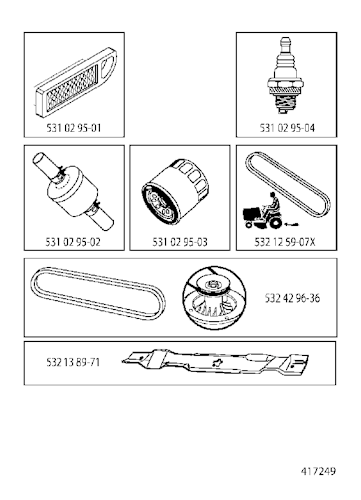 531 02 95-01

531 02 95-04

531 02 95-02

531 02 95-03

532 12 59-07X

532 42 96-36

532 13 89-71

417249