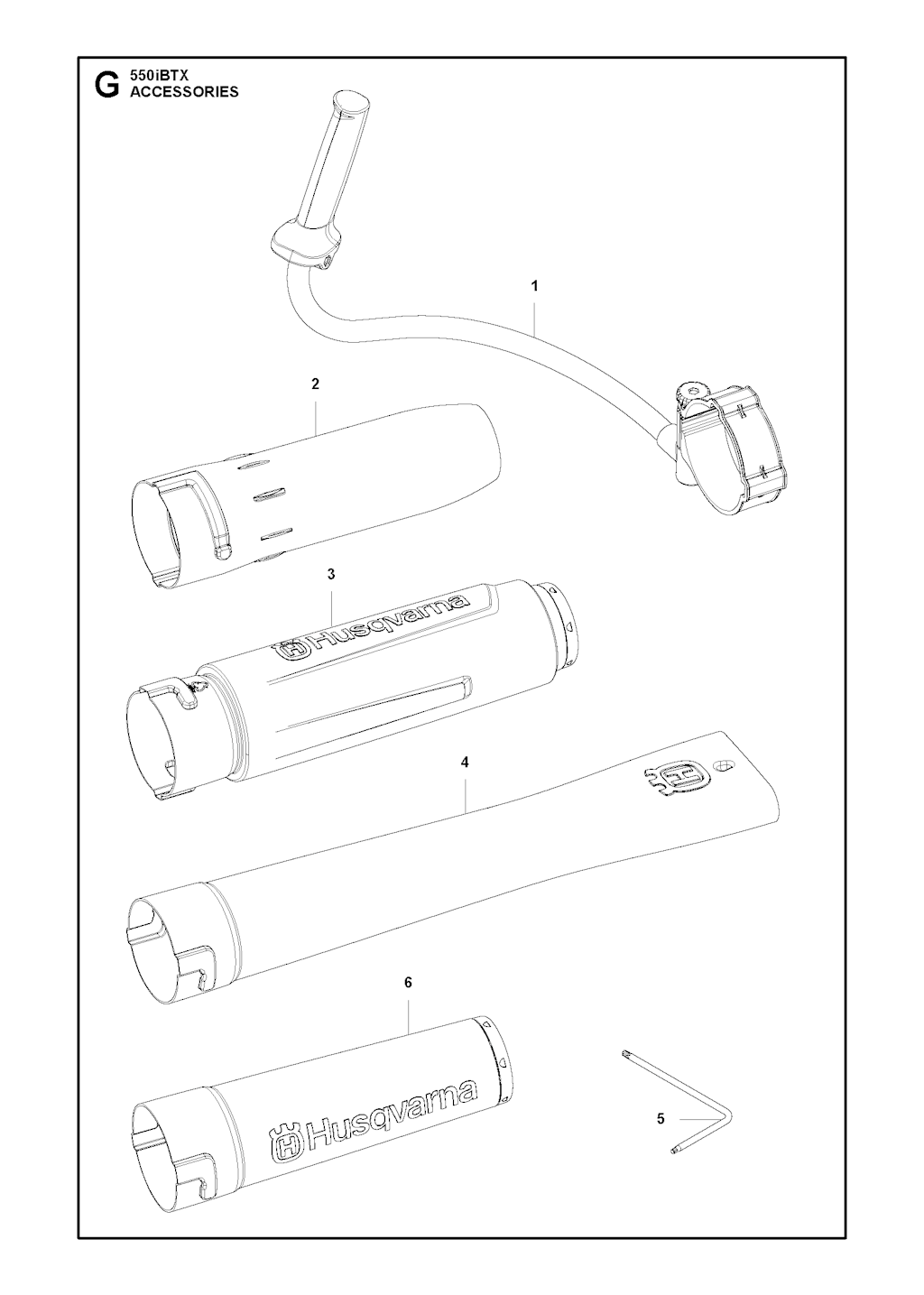 G 550iBTX
ACCESSORIES

1

2

3

Husqvarna

4

6

Husqvarna

5