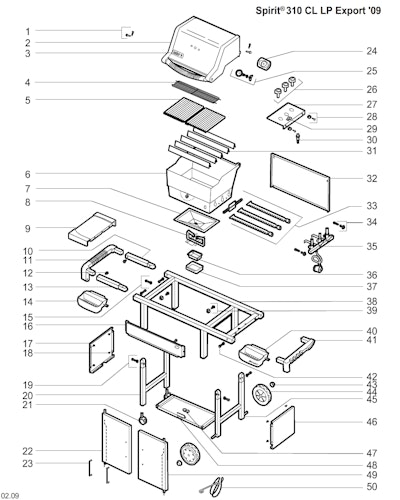 Spirit® 310 CL LP Export '09

1
2
3
4
5
6
7
8
9
10
11
12
13
14
15
16
17
18
19
20
21
22
23
24
25
26
27
28
29
30
31
32
33
34
35
36
37
38
39
40
41
42
43
44
45
46
47
48
49
50

02.09