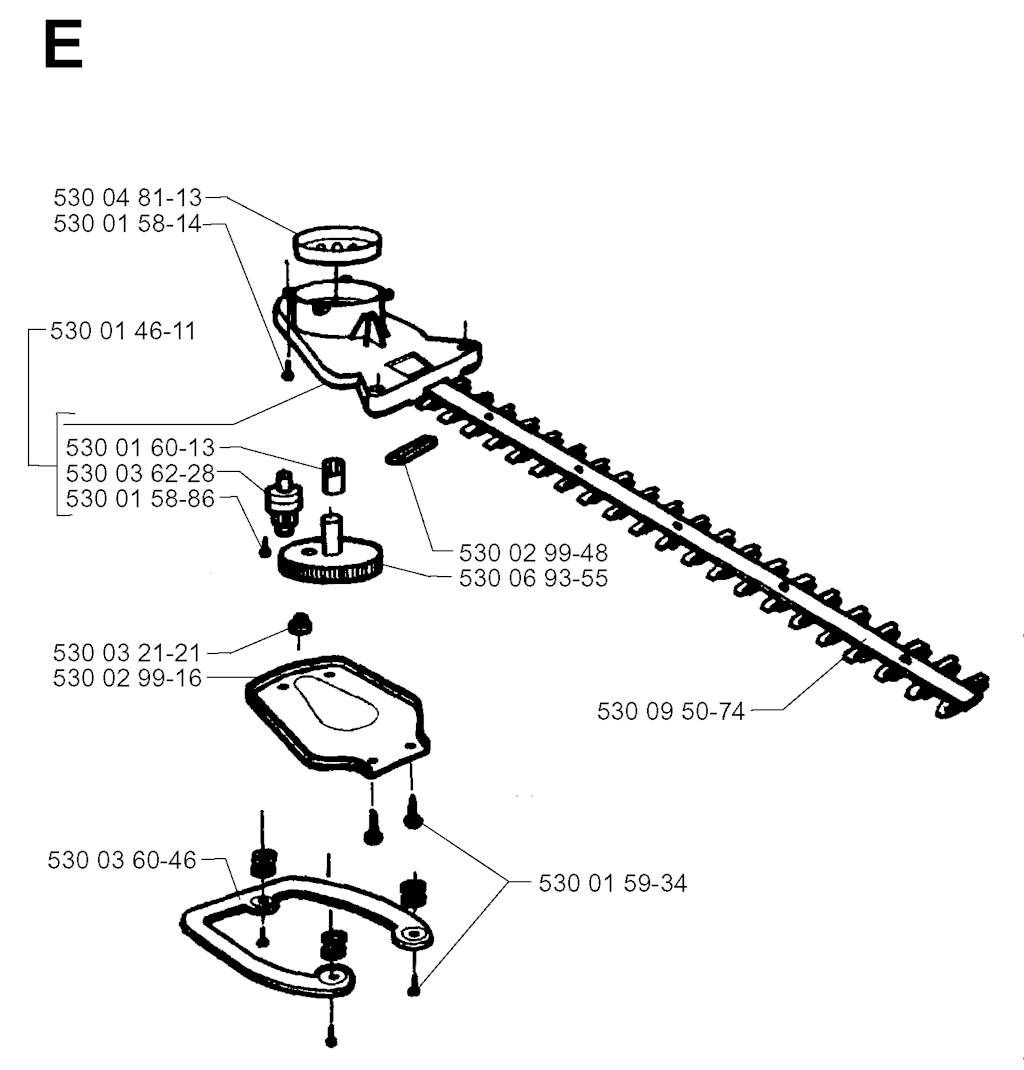 E

530 04 81-13
530 01 58-14
530 01 46-11
530 01 60-13
530 03 62-28
530 01 58-86
530 02 99-48
530 06 93-55
530 03 21-21
530 02 99-16
530 09 50-74
530 03 60-46
530 01 59-34