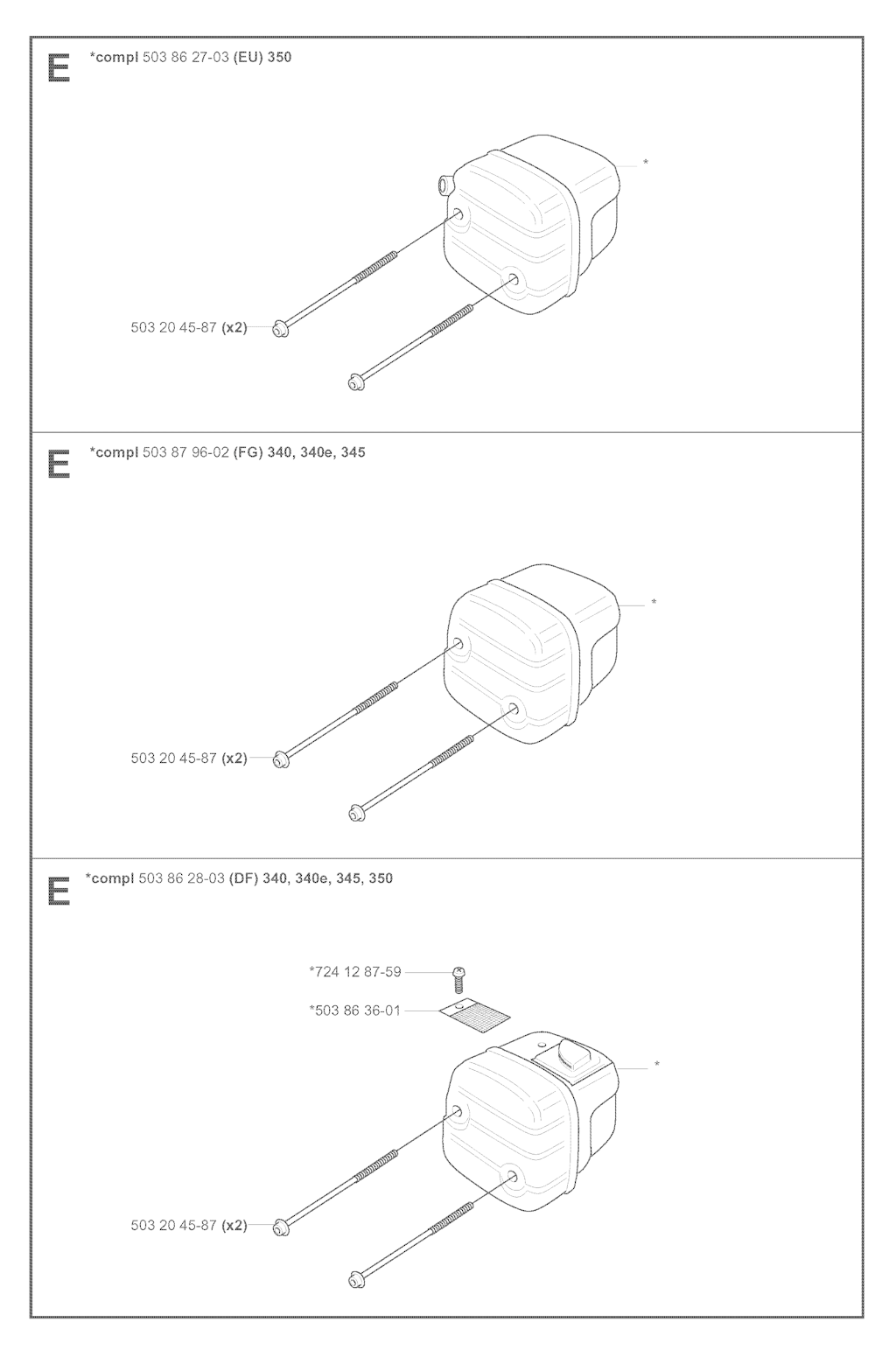 E *compl 503 86 27-03 (EU) 350

*

503 20 45-87 (x2)

E *compl 503 87 96-02 (FG) 340, 340e, 345

*

503 20 45-87 (x2)

E *compl 503 86 28-03 (DF) 340, 340e, 345, 350

*724 12 87-59

*503 86 36-01

*

503 20 45-87 (x2)