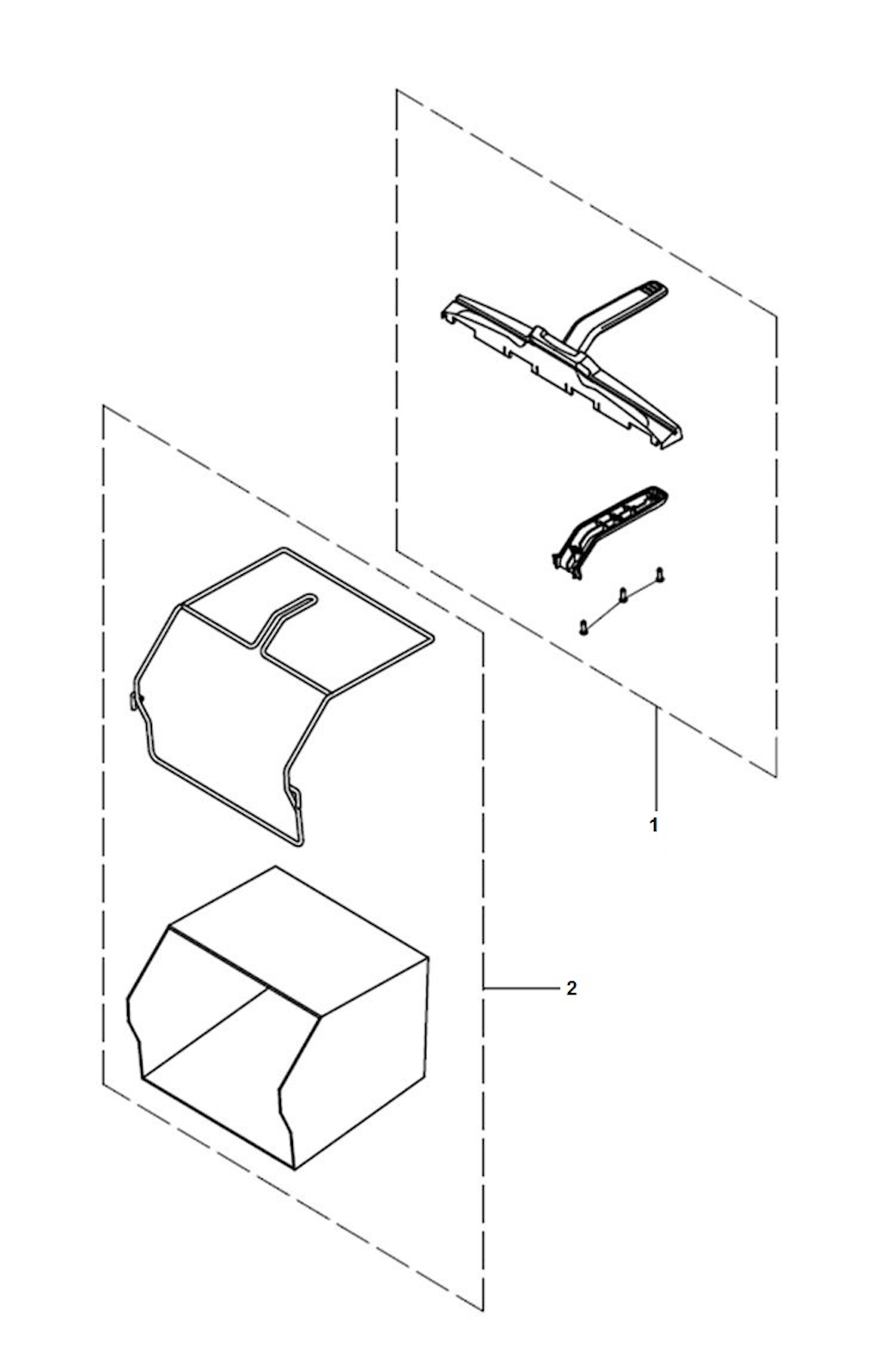 1

2