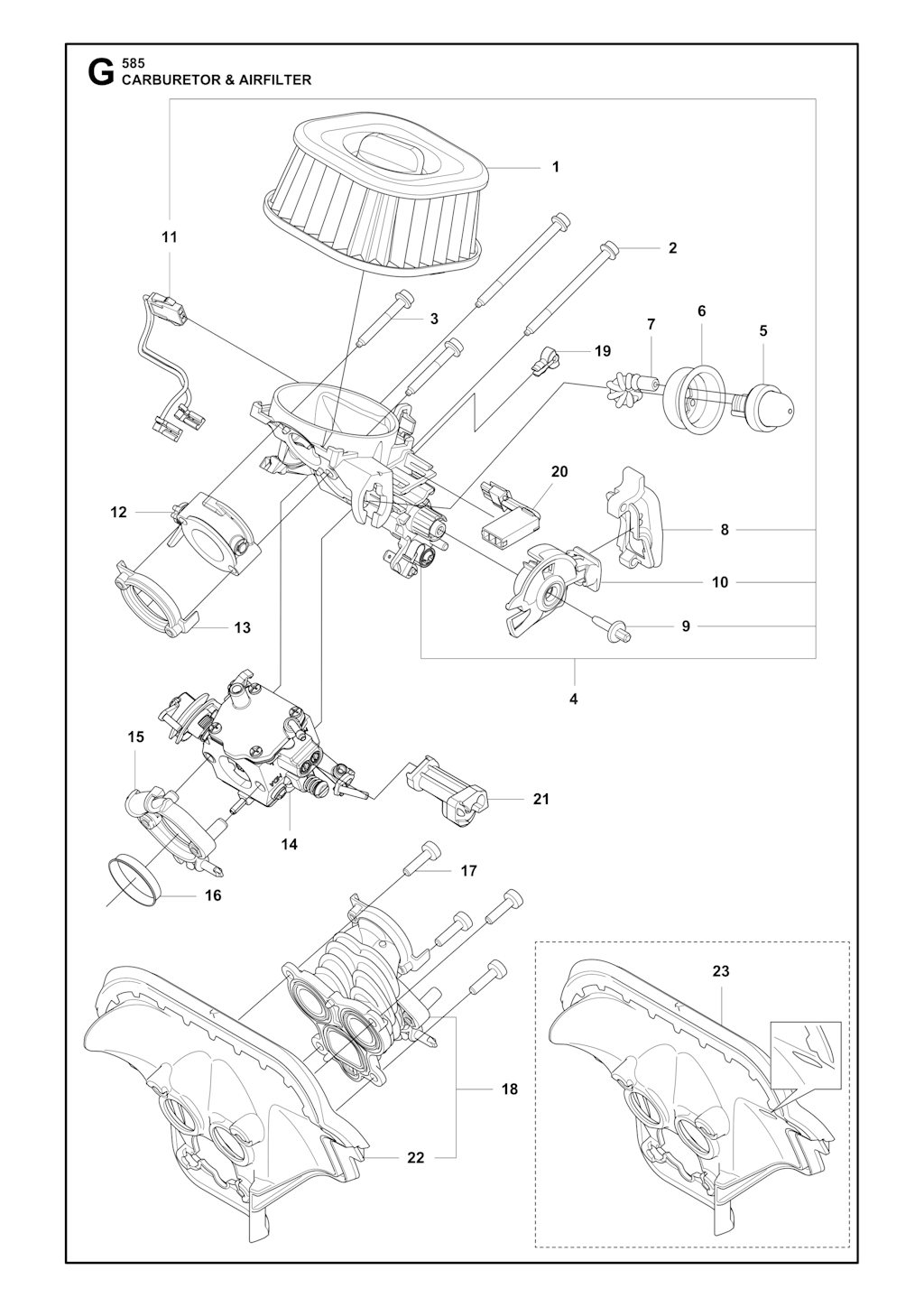 G 585
CARBURETOR & AIRFILTER

1
11
2
3
7
6
5
19
20
12
8
10
13
9
4
15
21
14
17
16
23
18
22