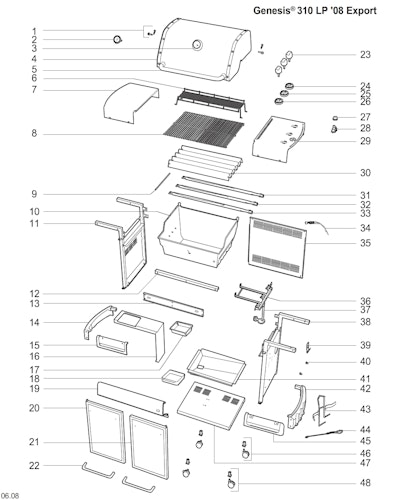 Genesis® 310 LP '08 Export

1
2
3
4
5
6
7
8
9
10
11
12
13
14
15
16
17
18
19
20
21
22

23
24
25
26
27
28
29
30
31
32
33
34
35
36
37
38
39
40
41
42
43
44
45
46
47
48

06.08