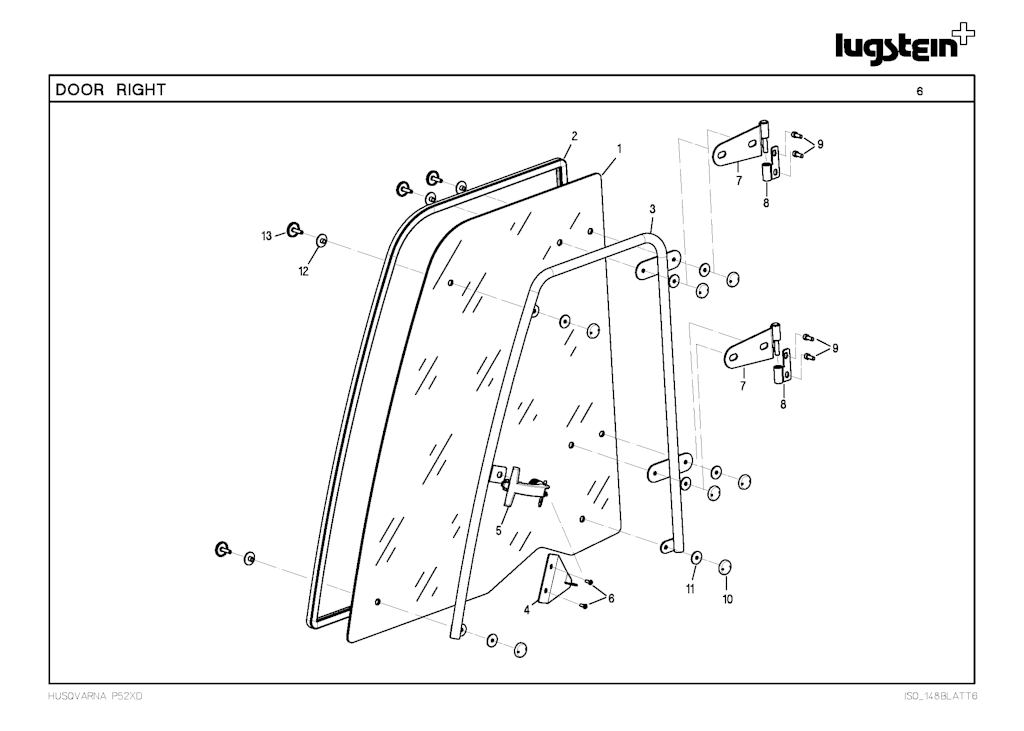 lugstein

DOOR RIGHT

6

2
1
3
9
7
8
13
12
9
7
8
5
4
6
11
10

HUSQVARNA P52XD

ISO_148BLATT6