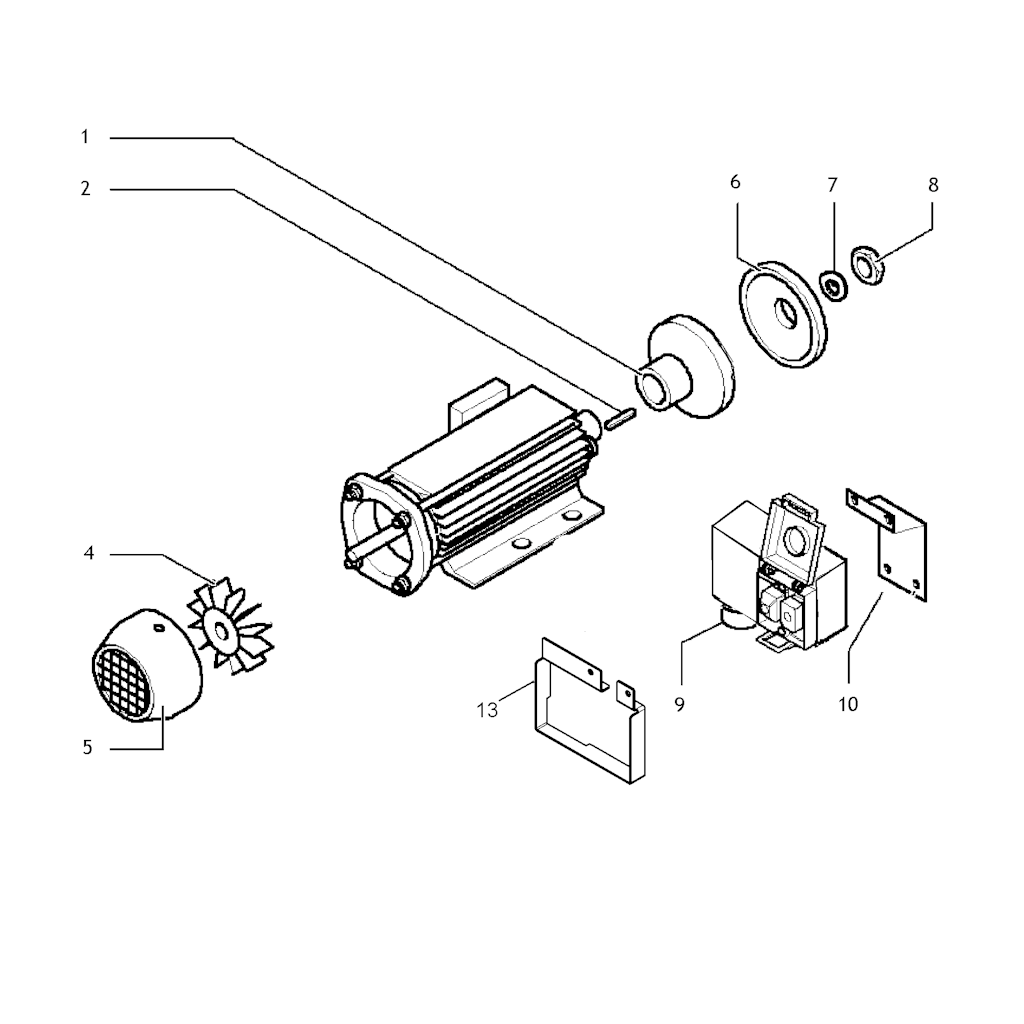 1
2
6
7
8
4
5
13
9
10