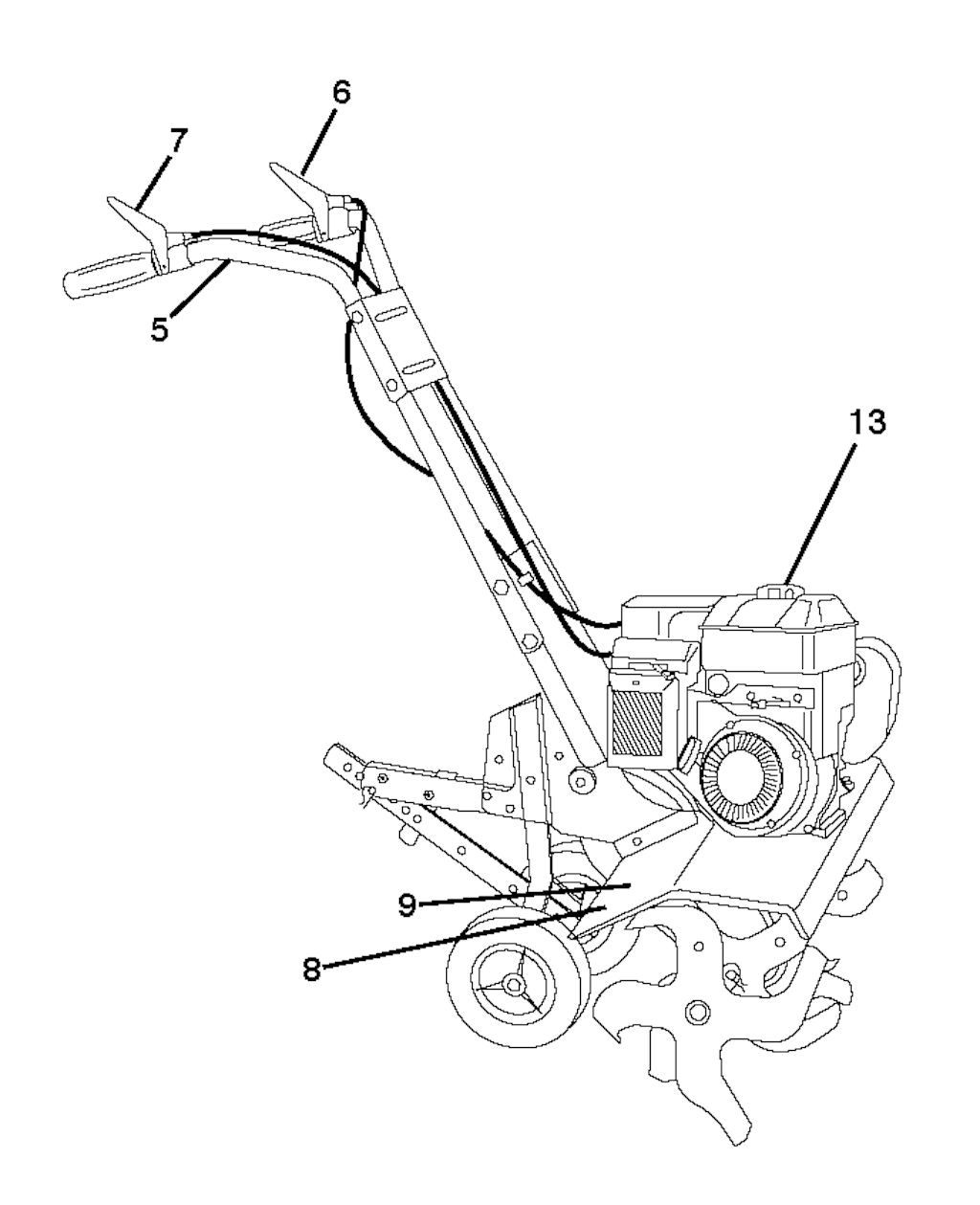 6
7
5
13
9
8