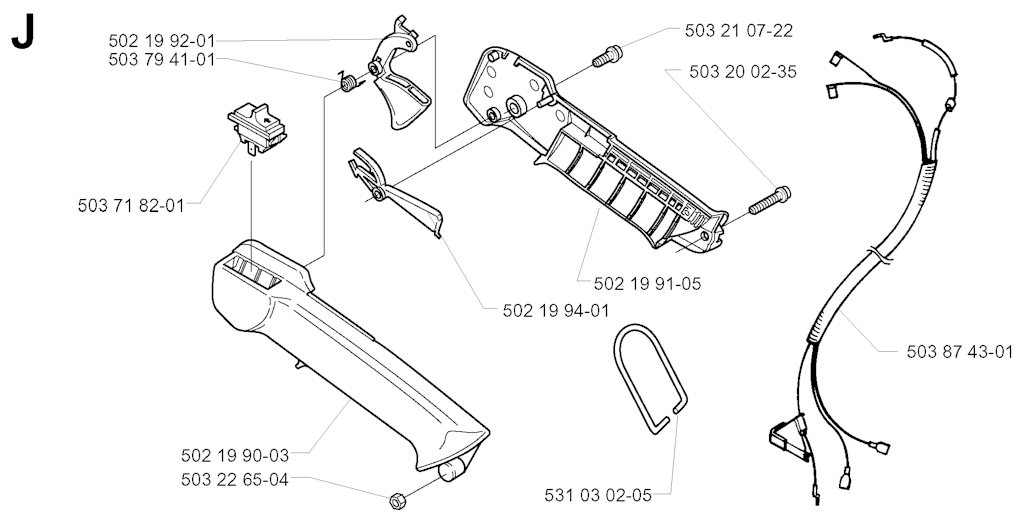 J

502 19 92-01
503 79 41-01
503 21 07-22
503 20 02-35
503 71 82-01
502 19 91-05
502 19 94-01
503 87 43-01
502 19 90-03
503 22 65-04
531 03 02-05