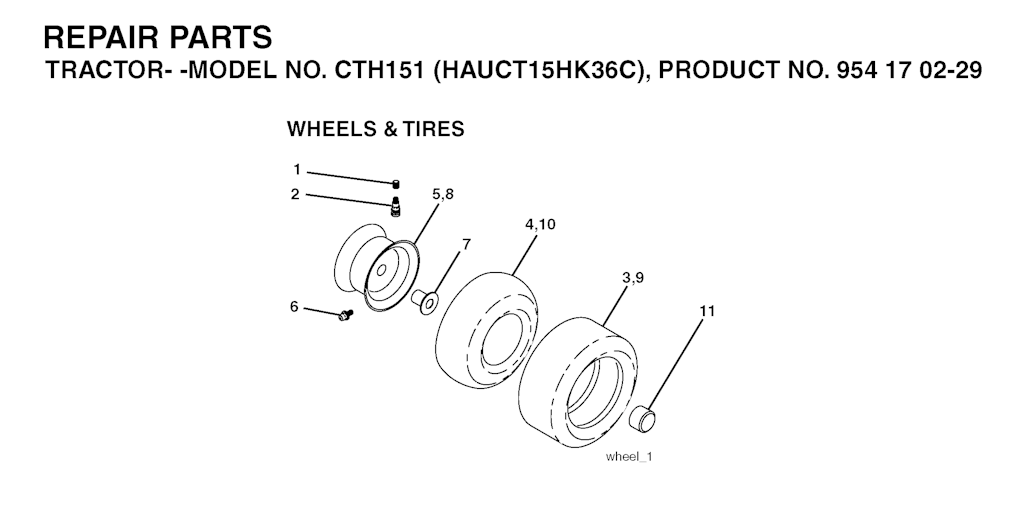 REPAIR PARTS
TRACTOR- -MODEL NO. CTH151 (HAUCT15HK36C), PRODUCT NO. 954 17 02-29

WHEELS & TIRES

1
2
5,8
7
4,10
3,9
6
11

wheel_1