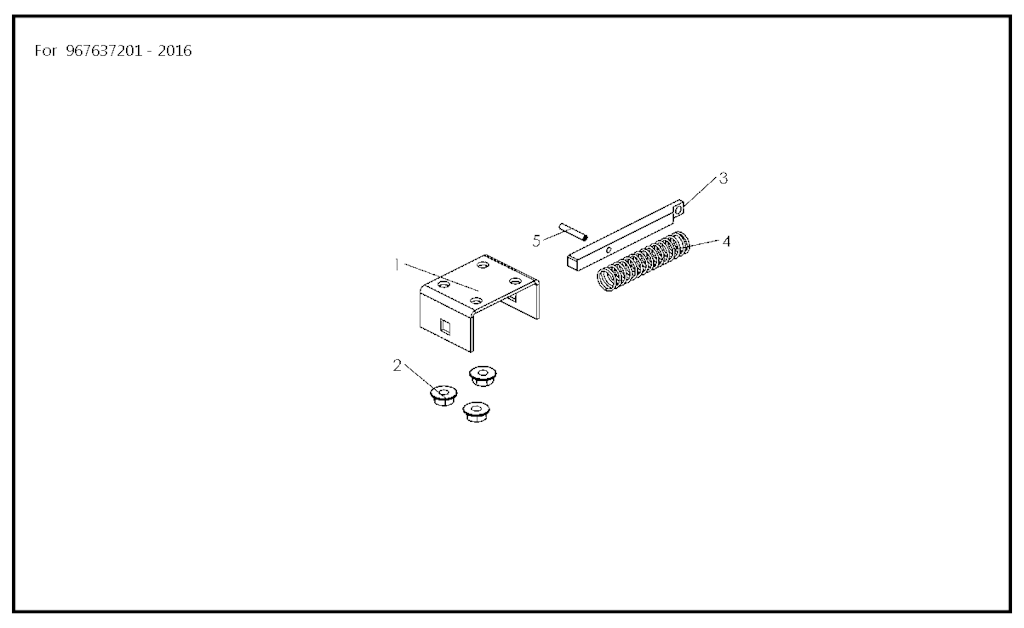 For 967637201 - 2016

3
5
4
1
2