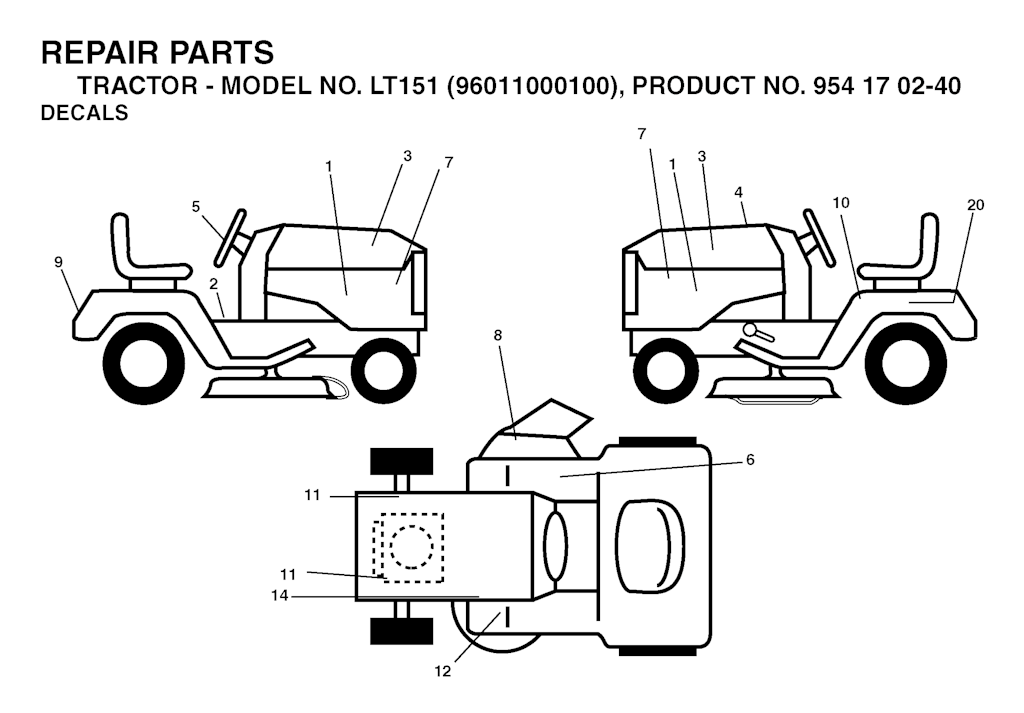 REPAIR PARTS
TRACTOR - MODEL NO. LT151 (96011000100), PRODUCT NO. 954 17 02-40
DECALS

1
3
7
5
9
2
7
1
3
4
10
20
8
6
11
11
14
12