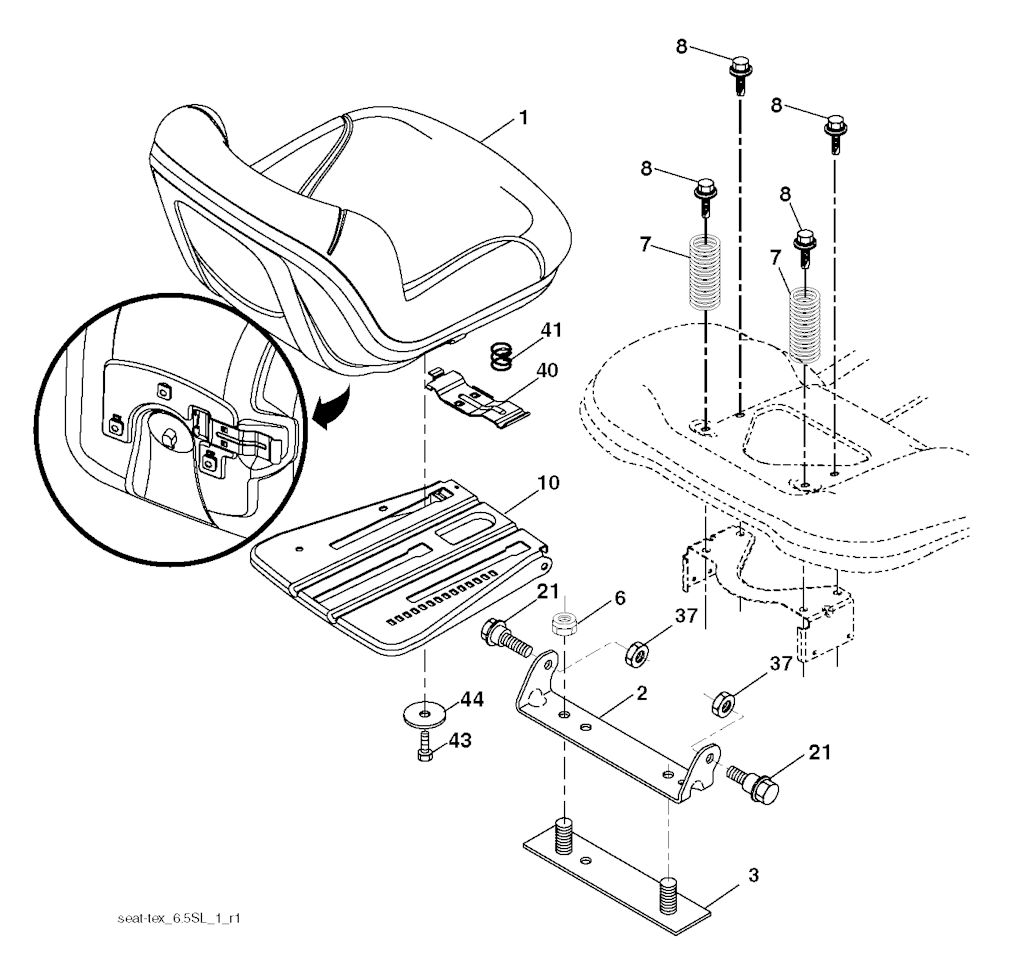 8
8
1
8
8
7
7
41
40
10
21
6
37
37
2
44
43
21
3
seat-tex_6.5SL_1_r1