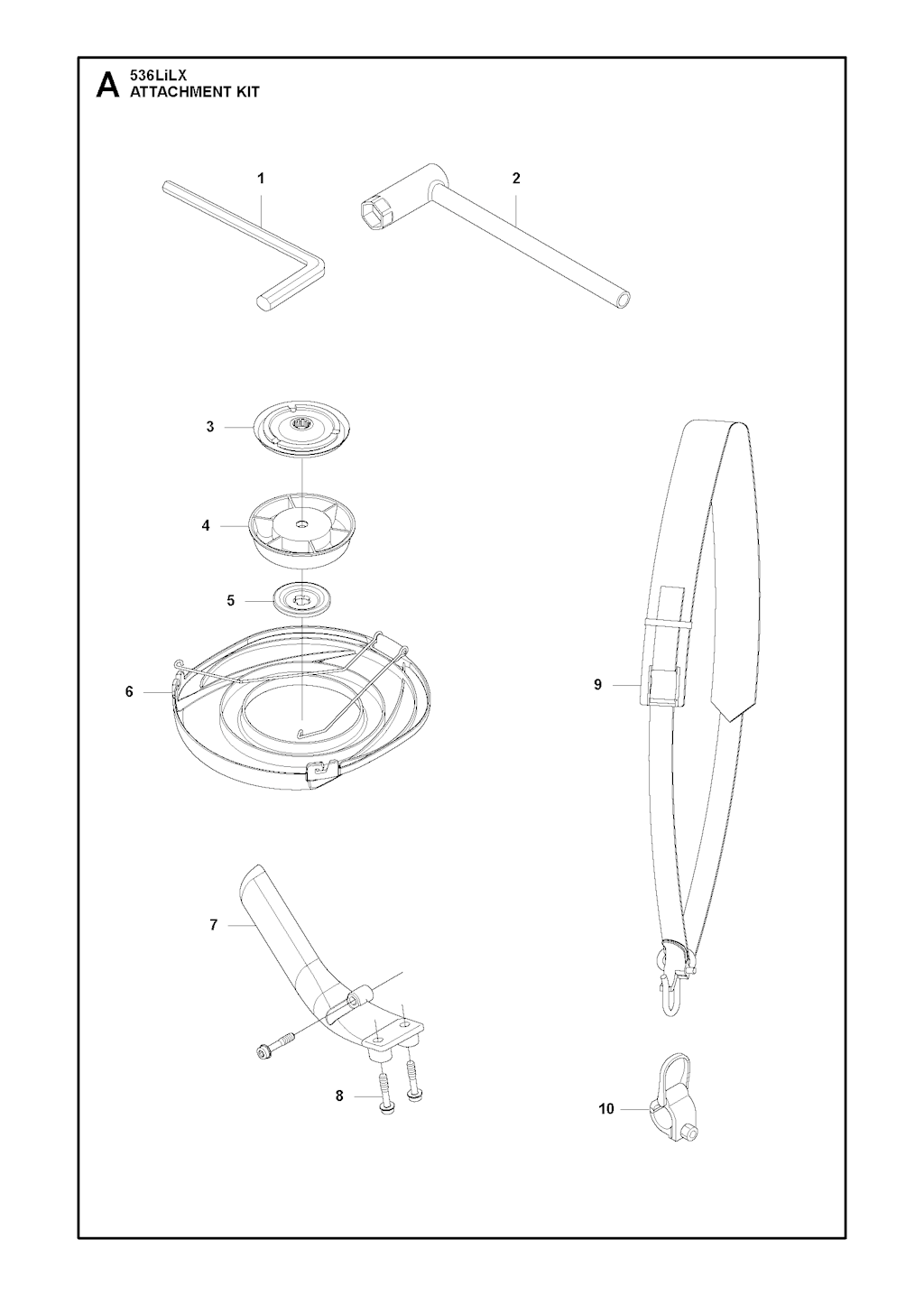 A 536LiLX
ATTACHMENT KIT

1

2

3

4

5

6

9

7

8

10