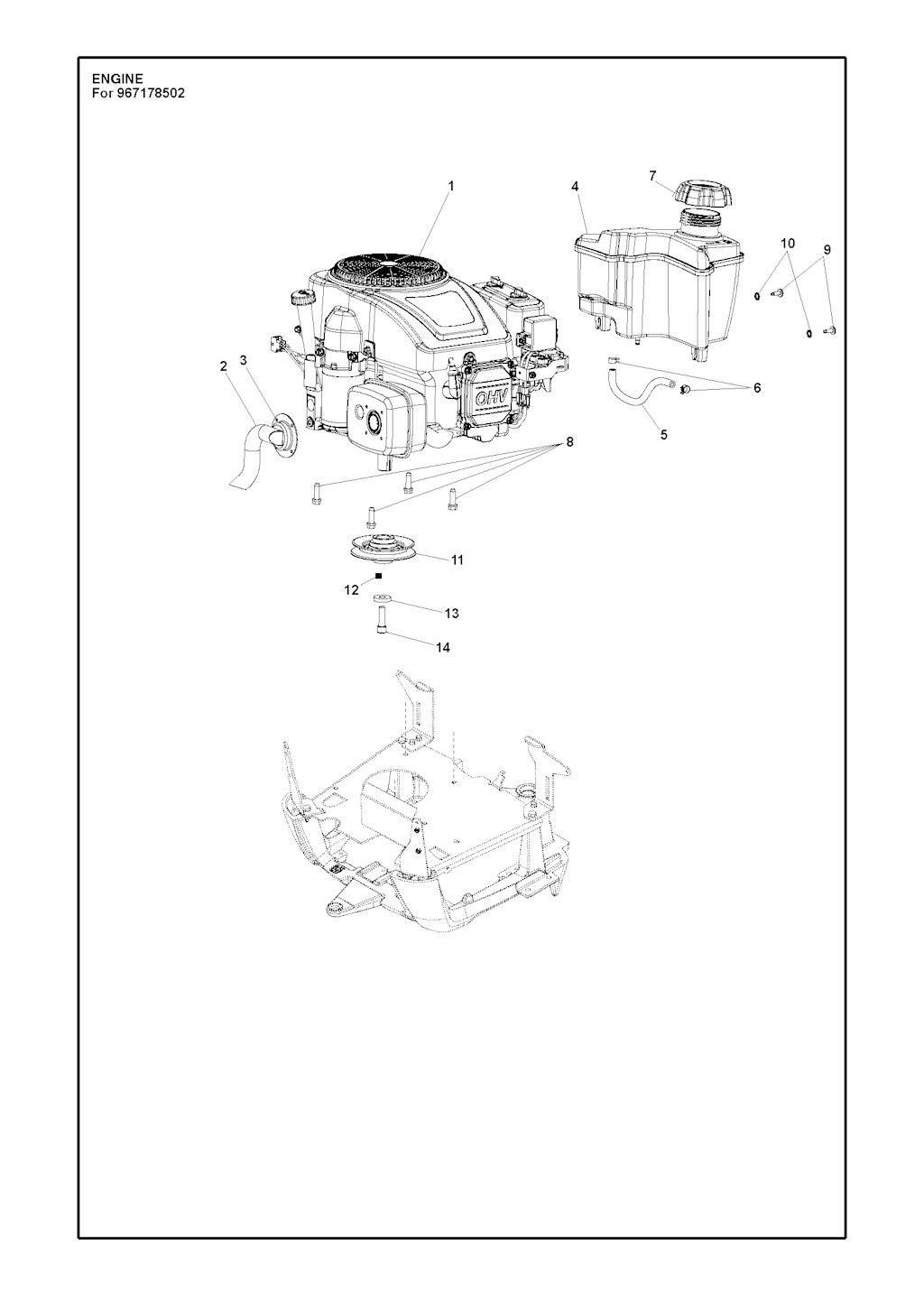 ENGINE
For 967178502

1
4
7
10
9
2
3
OHV
6
5
8
11
12
13
14