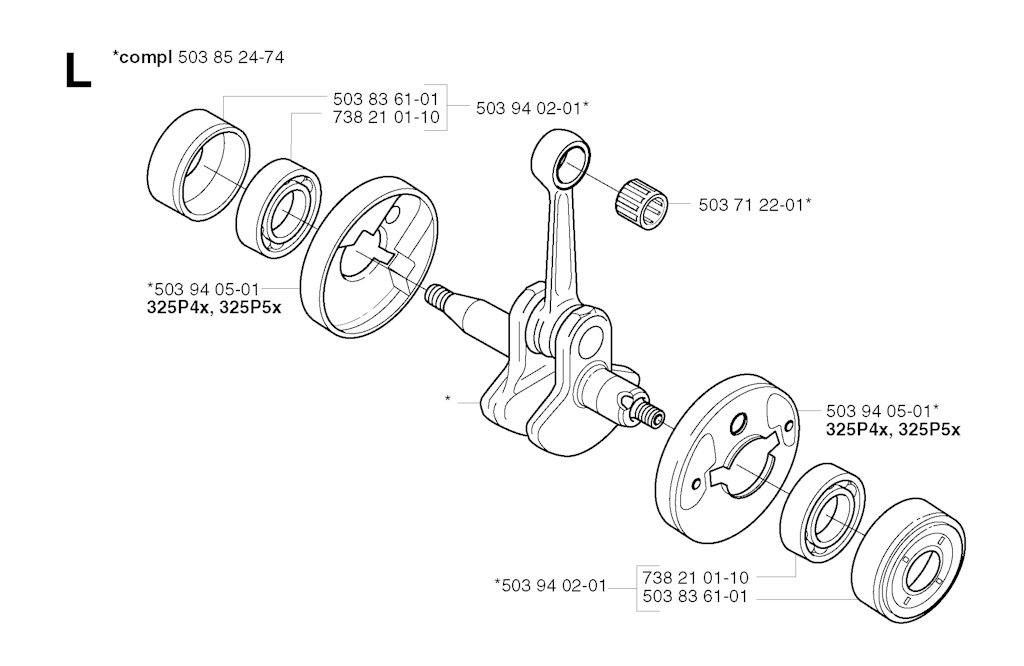 L *compl 503 85 24-74

503 83 61-01
738 21 01-10
503 94 02-01*

503 71 22-01*

*503 94 05-01
325P4x, 325P5x

*

503 94 05-01*
325P4x, 325P5x

*503 94 02-01
738 21 01-10
503 83 61-01