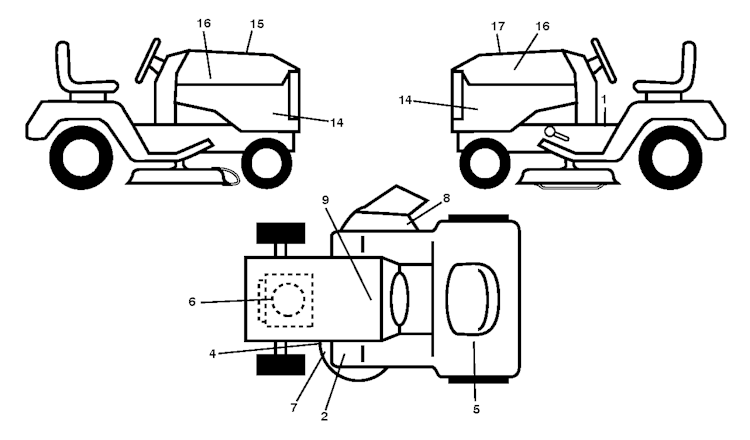 16
15
14
17
16
14
1
9
8
6
4
7
2
5