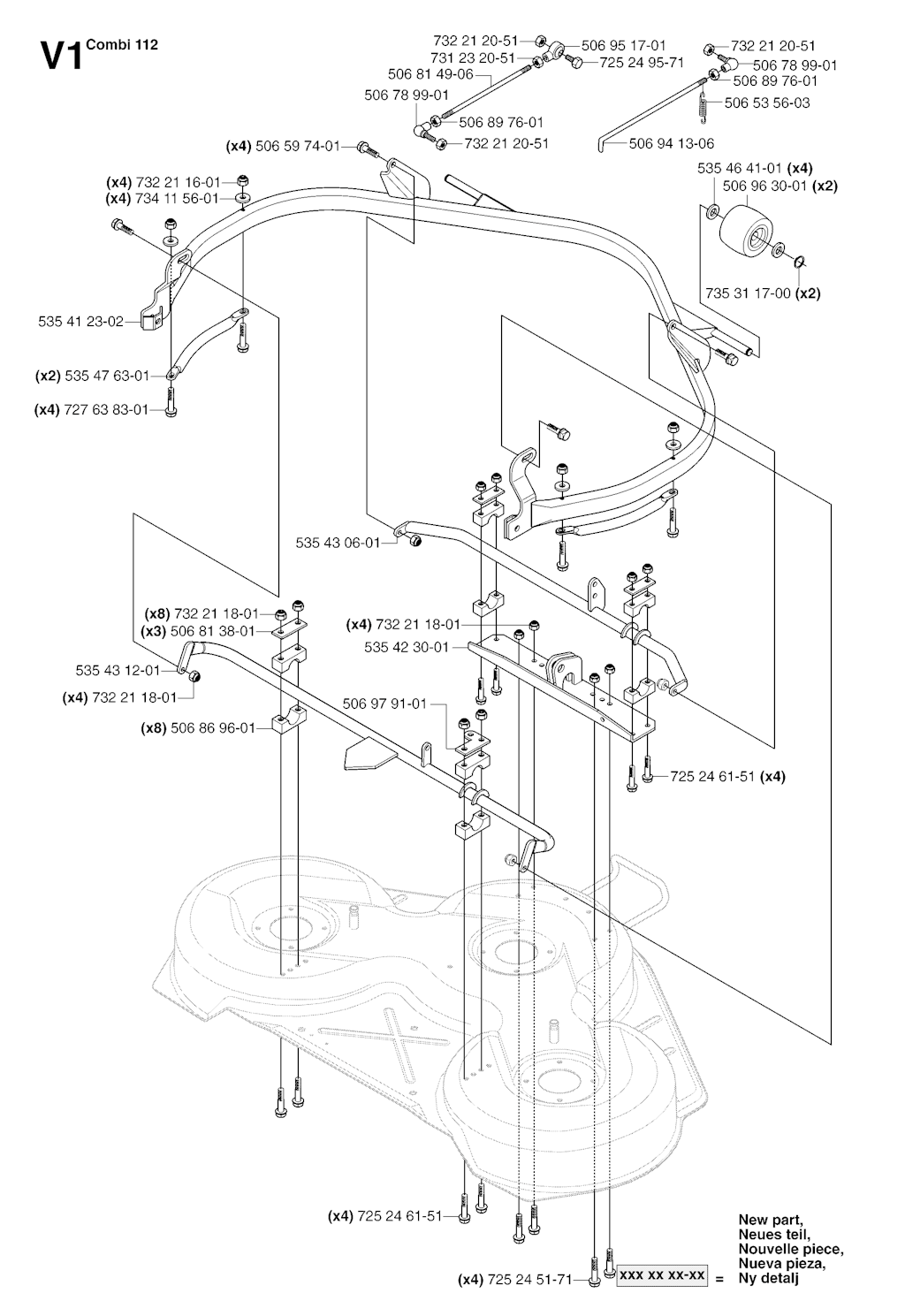 V1 Combi 112

732 21 20-51
506 95 17-01
731 23 20-51
725 24 95-71
506 81 49-06
506 78 99-01
506 89 76-01
732 21 20-51

732 21 20-51
506 78 99-01
506 89 76-01
506 53 56-03
506 94 13-06

(x4) 506 59 74-01
(x4) 732 21 16-01
(x4) 734 11 56-01

535 46 41-01 (x4)
506 96 30-01 (x2)
735 31 17-00 (x2)

535 41 23-02
(x2) 535 47 63-01
(x4) 727 63 83-01

535 43 06-01

(x8) 732 21 18-01
(x3) 506 81 38-01
535 43 12-01
(x4) 732 21 18-01
(x8) 506 86 96-01

(x4) 732 21 18-01
535 42 30-01
506 97 91-01
725 24 61-51 (x4)

(x4) 725 24 61-51
(x4) 725 24 51-71

xxx xx xx-xx = New part, Neues teil, Nouvelle piece, Nueva pieza, Ny detalj