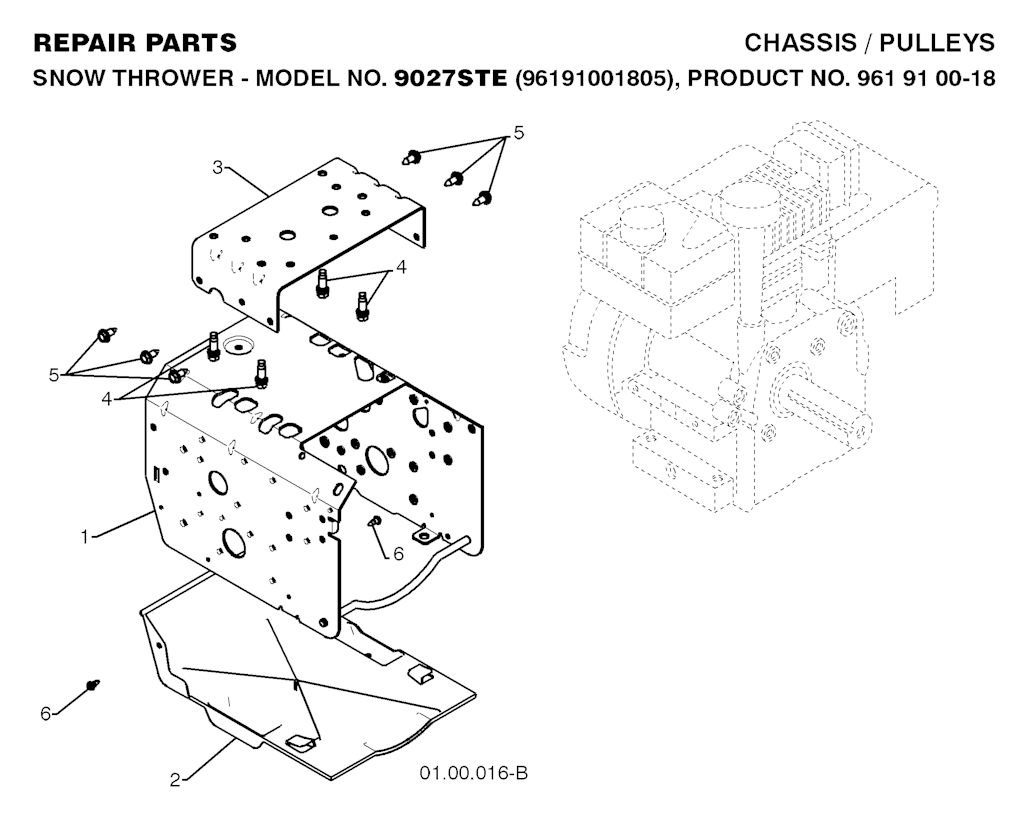 REPAIR PARTS

CHASSIS / PULLEYS

SNOW THROWER - MODEL NO. 9027STE (96191001805), PRODUCT NO. 961 91 00-18

5
3
4
5
4
1
6
6
2
01.00.016-B