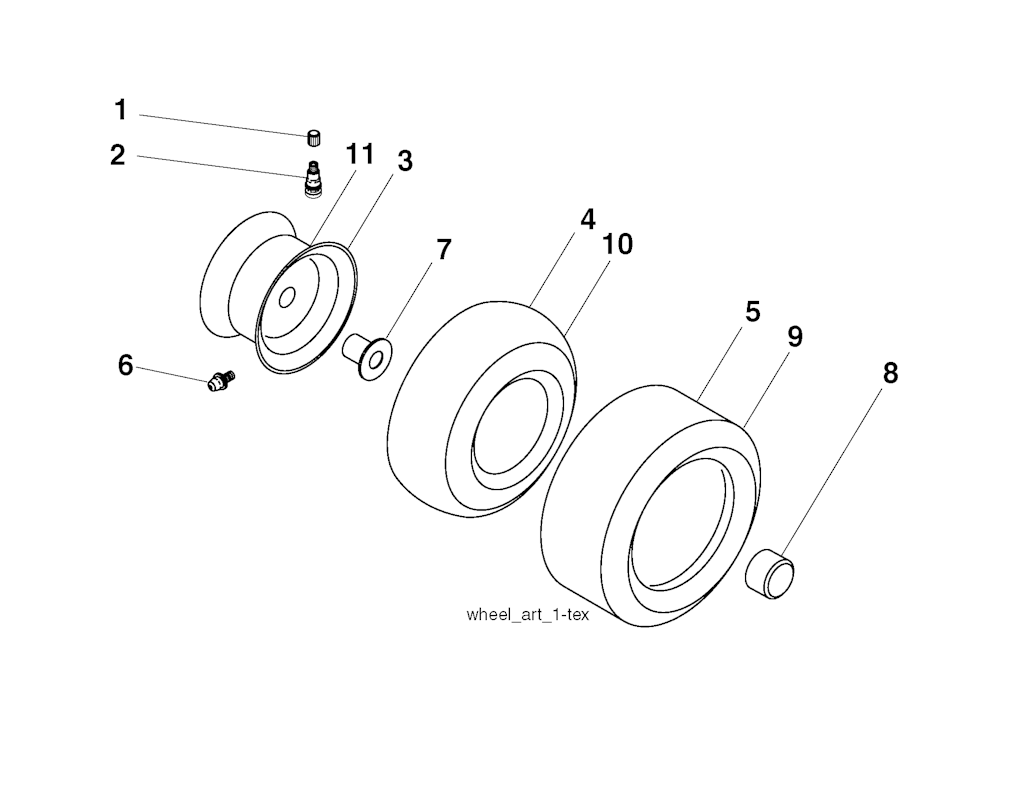 1
2
11
3
4
10
7
5
9
8
6
wheel_art_1-tex