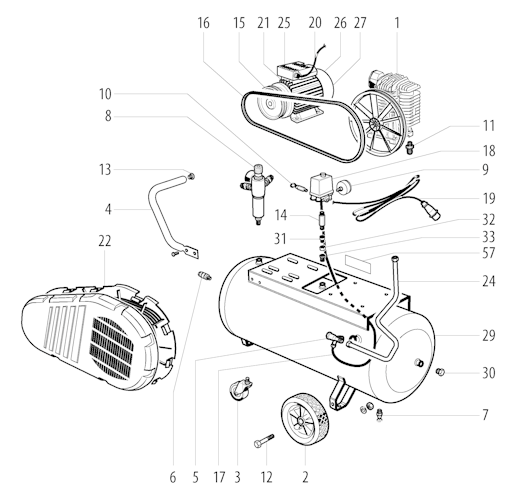 16 15 21 25 20 26 27 1

10

8

11

18

13

9

4

19

14

32

31

33

22

57

24

29

30

7

6 5 17 3 12 2