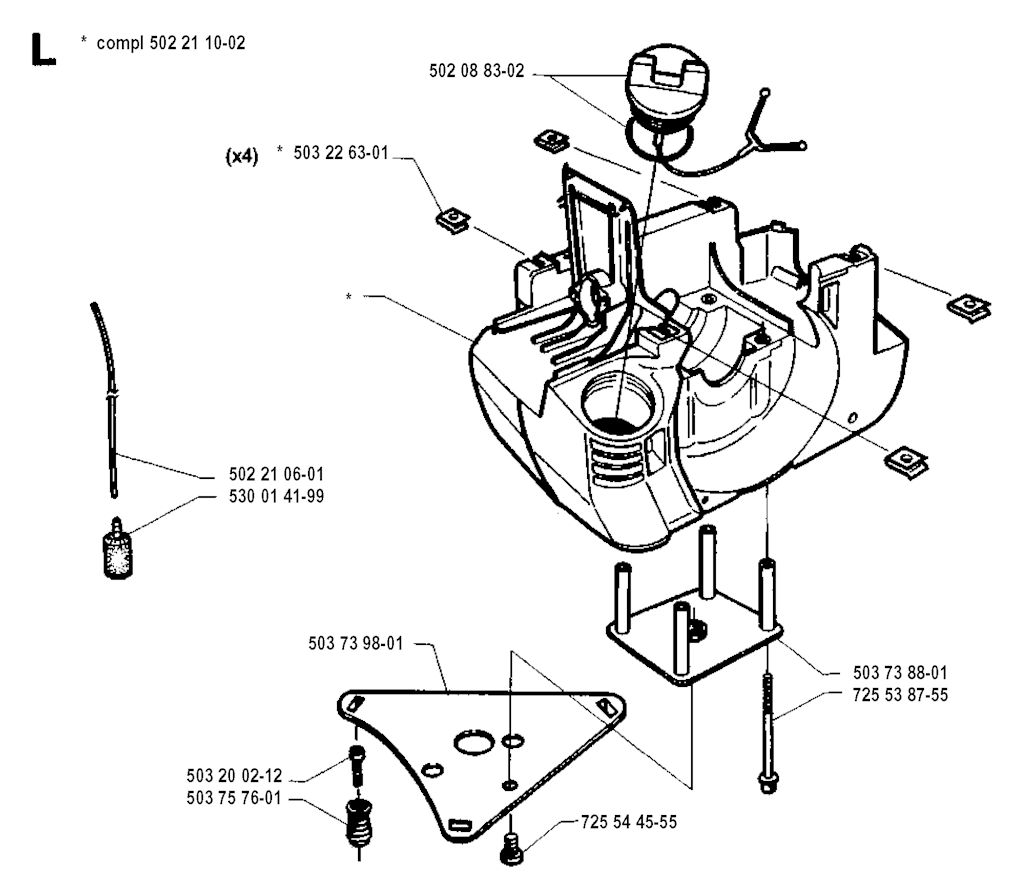 L * compl 502 21 10-02

502 08 83-02

(x4) * 503 22 63-01

*

502 21 06-01
530 01 41-99

503 73 98-01

503 73 88-01
725 53 87-55

503 20 02-12
503 75 76-01

725 54 45-55